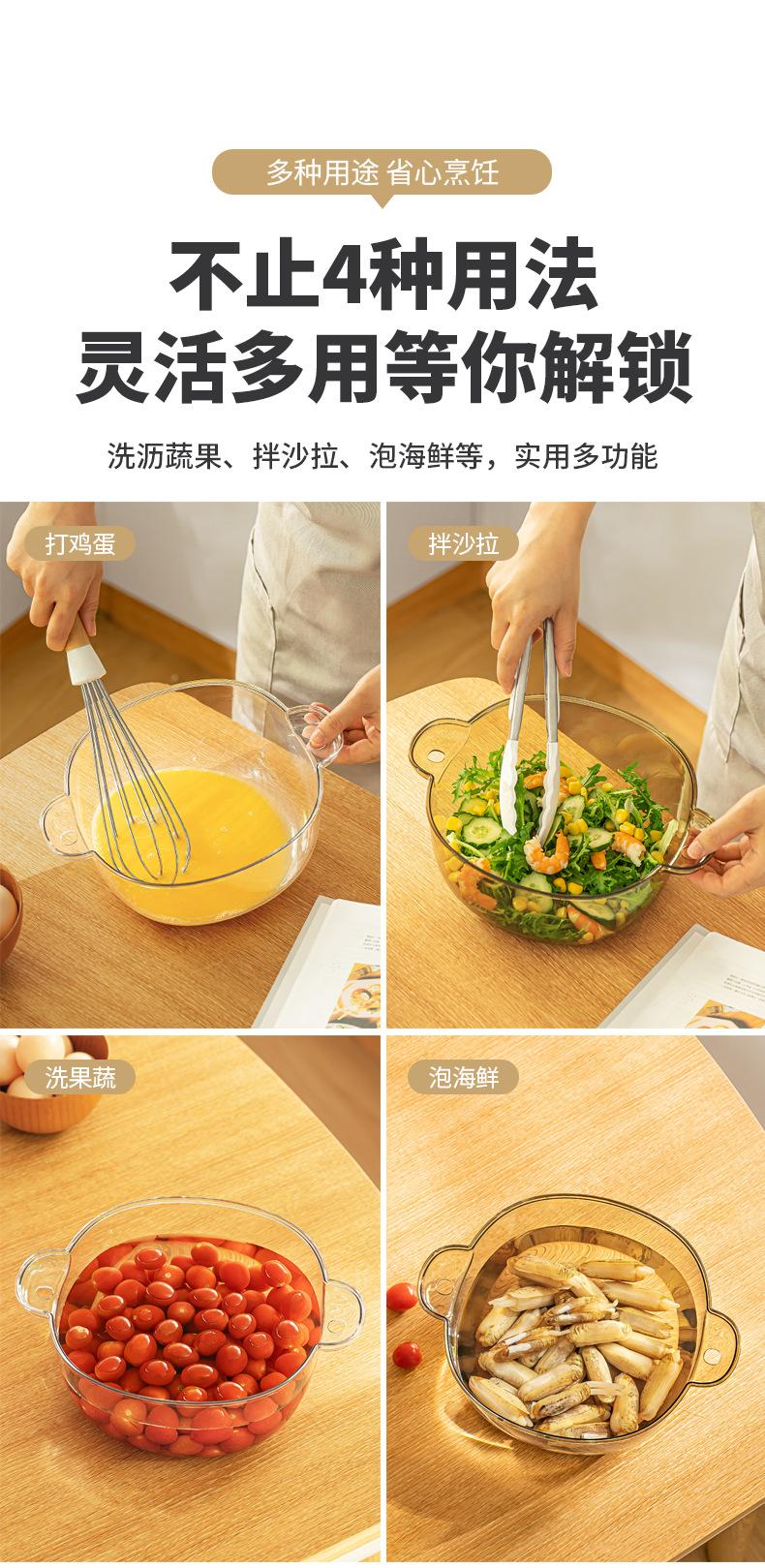 多种用途 省心烹饪

不止4种用法
灵活多用等你解锁

洗沥蔬果、拌沙拉、泡海鲜等，实用多功能

打鸡蛋

拌沙拉

洗果蔬

泡海鲜