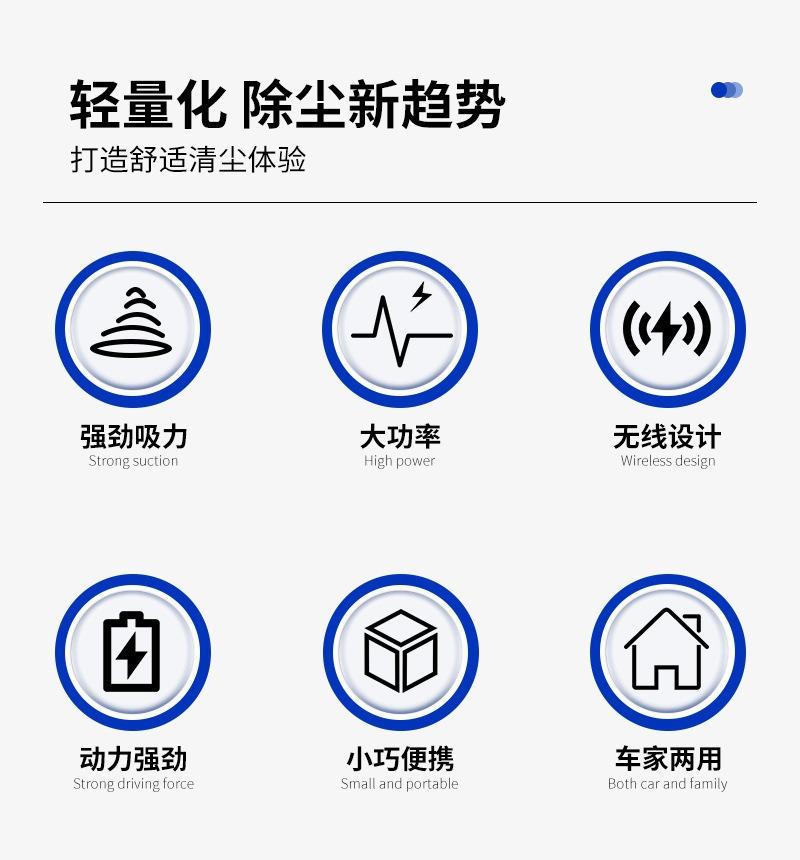 轻量化 除尘新趋势
打造舒适清尘体验

强劲吸力
Strong suction

大功率
High power

无线设计
Wireless design

动力强劲
Strong driving force

小巧便携
Small and portable

车家两用
Both car and family