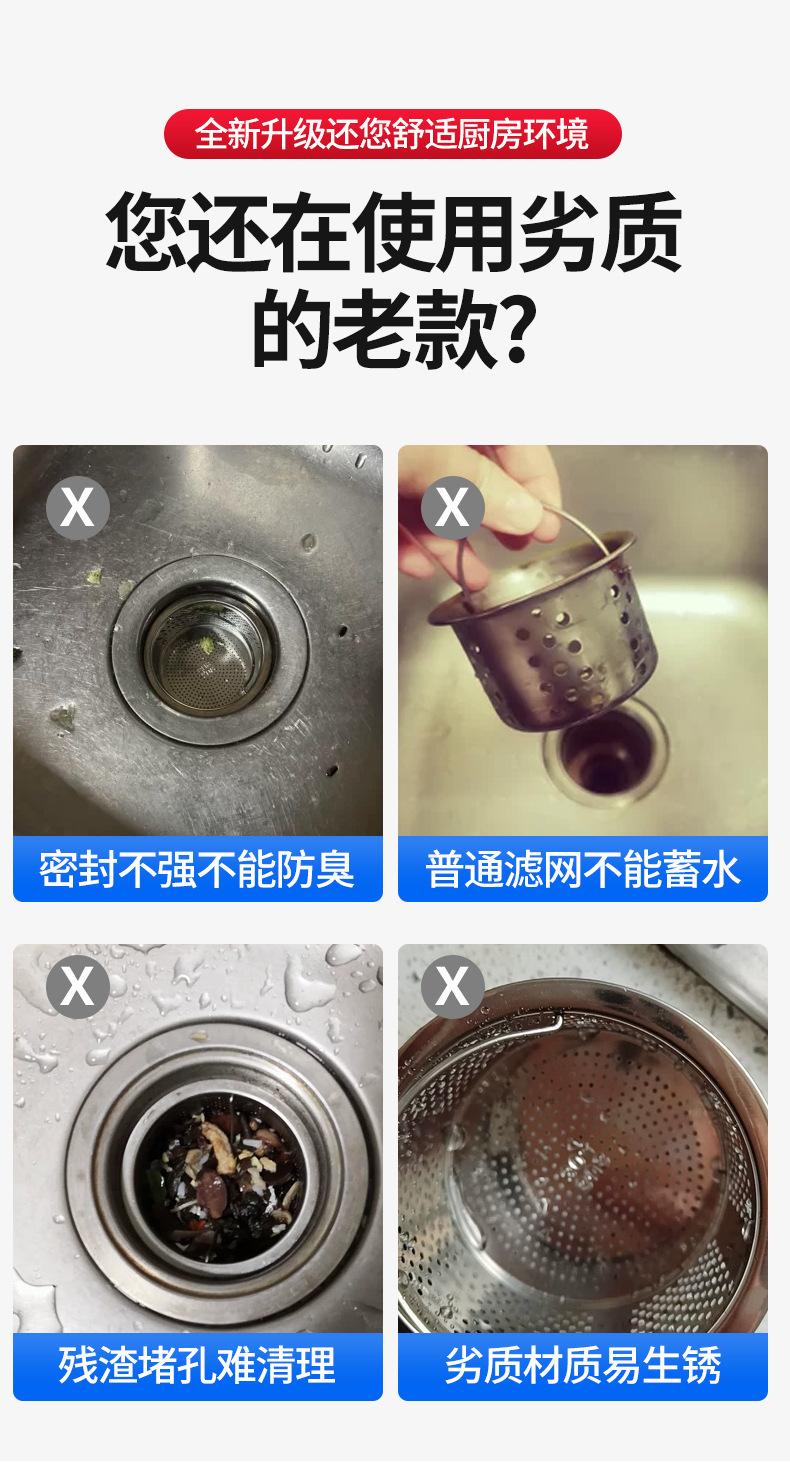 全新升级还您舒适厨房环境

您还在使用劣质的老款?

X

密封不强不能防臭

X

普通滤网不能蓄水

X

残渣堵孔难清理

X

劣质材质易生锈