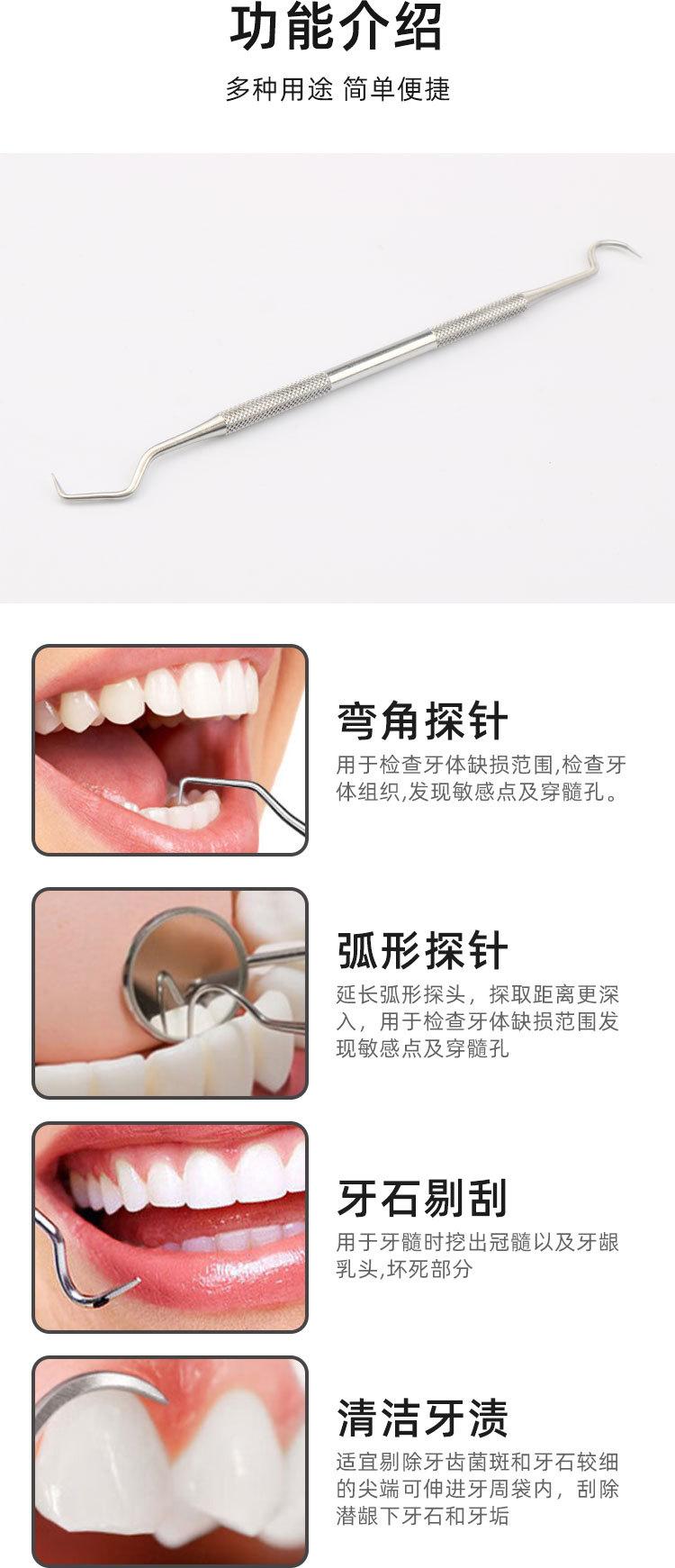 功能介绍

多种用途 简单便捷

弯角探针

用于检查牙体缺损范围,检查牙体组织,发现敏感点及穿髓孔。

弧形探针

延长弧形探头，探取距离更深入，用于检查牙体缺损范围发现敏感点及穿髓孔

牙石剔刮

用于牙髓时挖出冠髓以及牙龈乳头,坏死部分

清洁牙渍

适宜剔除牙齿菌斑和牙石较细的尖端可伸进牙周袋内，刮除潜龈下牙石和牙垢