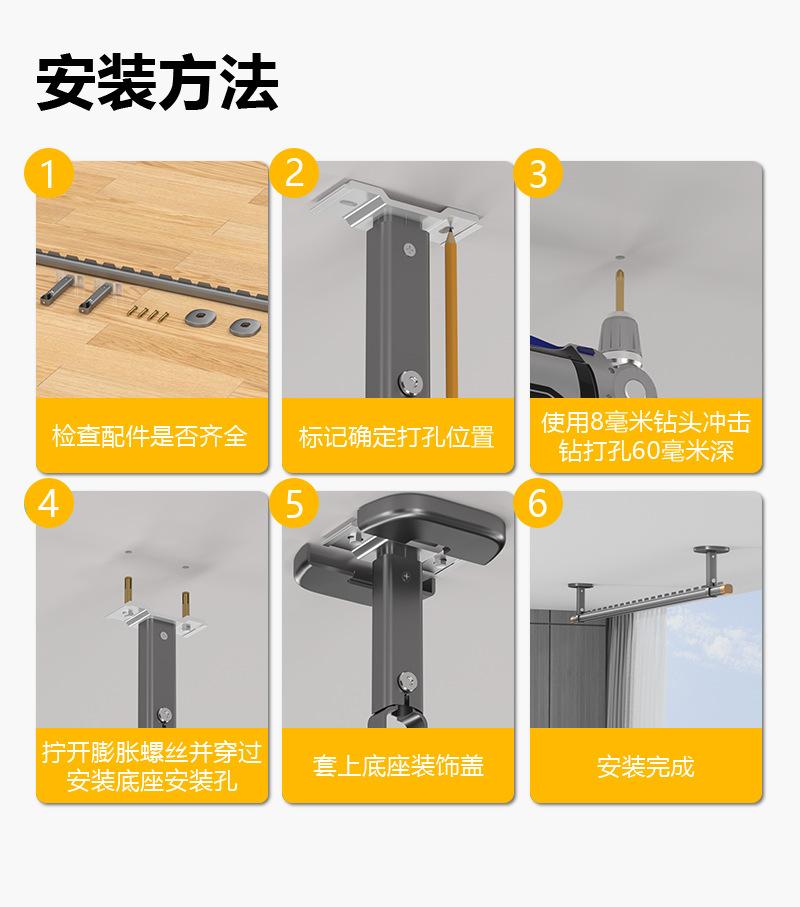 安装方法

1
检查配件是否齐全

2
标记确定打孔位置

3
使用8毫米钻头冲击钻打孔60毫米深

4
拧开膨胀螺丝并穿过安装底座安装孔

5
套上底座装饰盖

6
安装完成