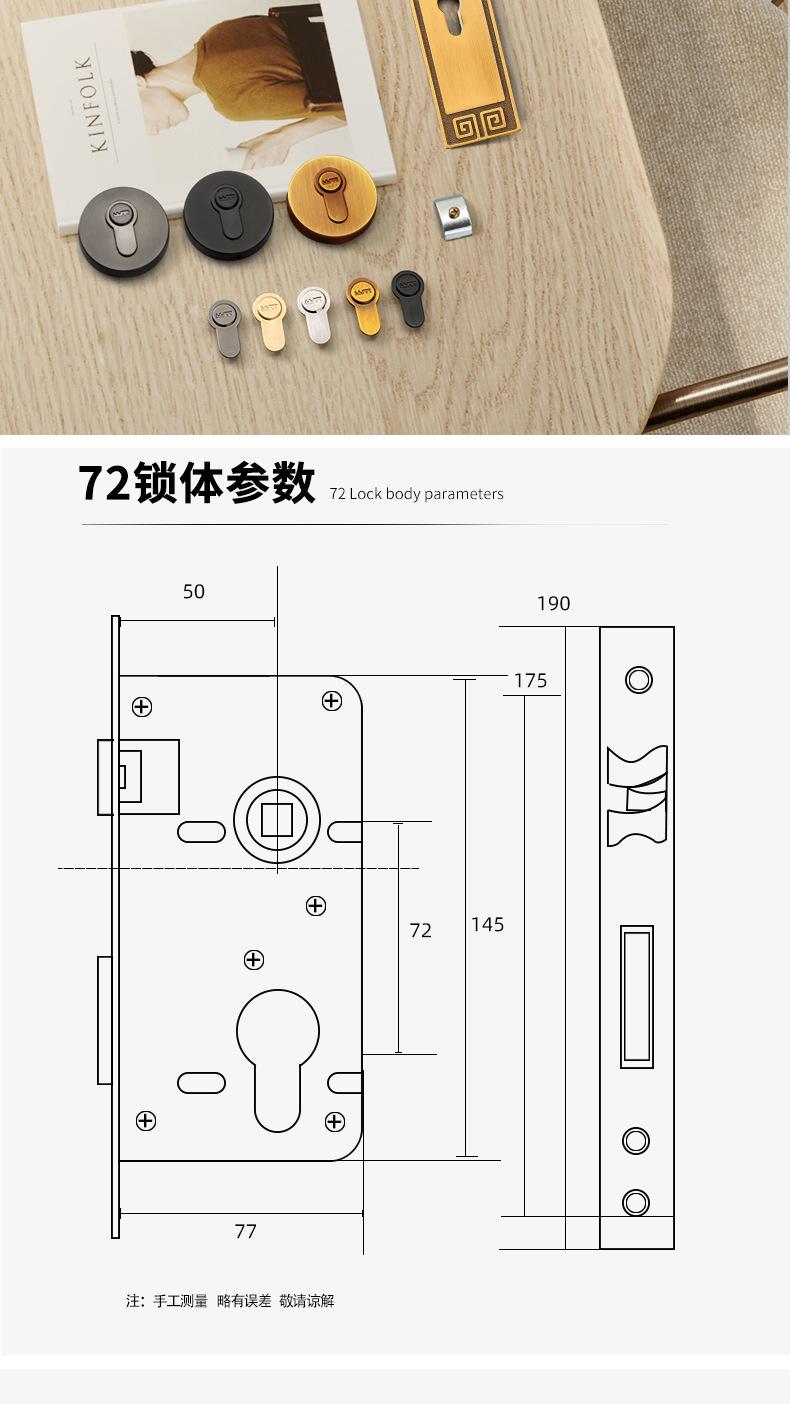 KINFOLK

72锁体参数 72 Lock body parameters

50

190

175

72

145

77

注：手工测量 略有误差 敬请谅解