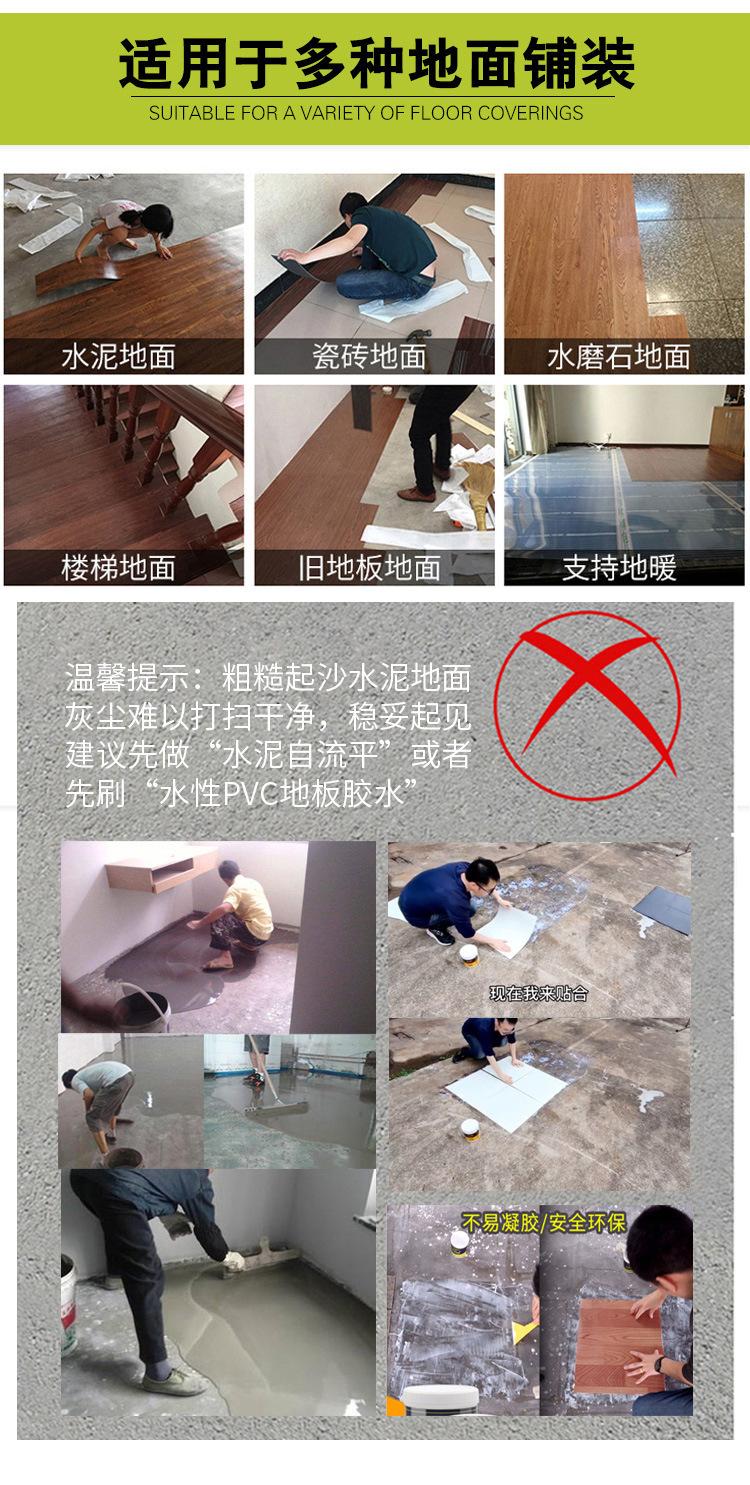 适用于多种地面铺装
SUITABLE FOR A VARIETY OF FLOOR COVERINGS

水泥地面
瓷砖地面
水磨石地面
楼梯地面
旧地板地面
支持地暖

温馨提示：粗糙起沙水泥地面灰尘难以打扫干净，稳妥起见建议先做“水泥自流平”或者先刷“水性PVC地板胶水”

现在我来贴合

不易凝胶/安全环保