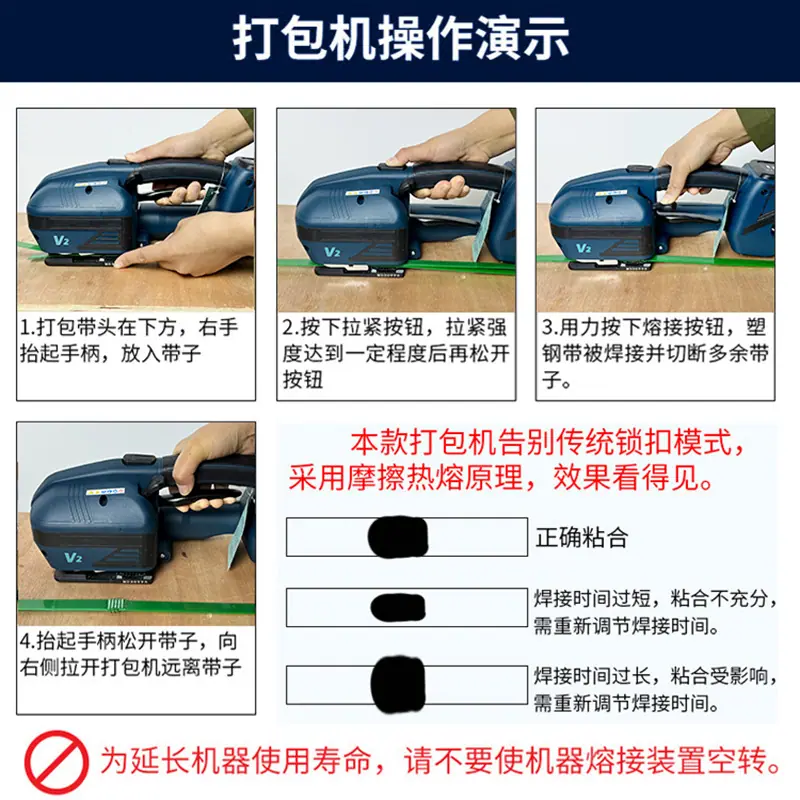 打包机操作演示

V2

1.打包带头在下方，右手抬起手柄，放入带子

V2

2.按下拉紧按钮，拉紧强度达到一定程度后再松开按钮

V2

3.用力按下熔接按钮，塑钢带被焊接并切断多余带子。

V2

4.抬起手柄松开带子，向右侧拉开打包机远离带子

本款打包机告别传统锁扣模式，采用摩擦热熔原理，效果看得见。

正确粘合

焊接时间过短，粘合不充分，需重新调节焊接时间。

焊接时间过长，粘合受影响，需重新调节焊接时间。

为延长机器使用寿命，请不要使机器熔接装置空转。