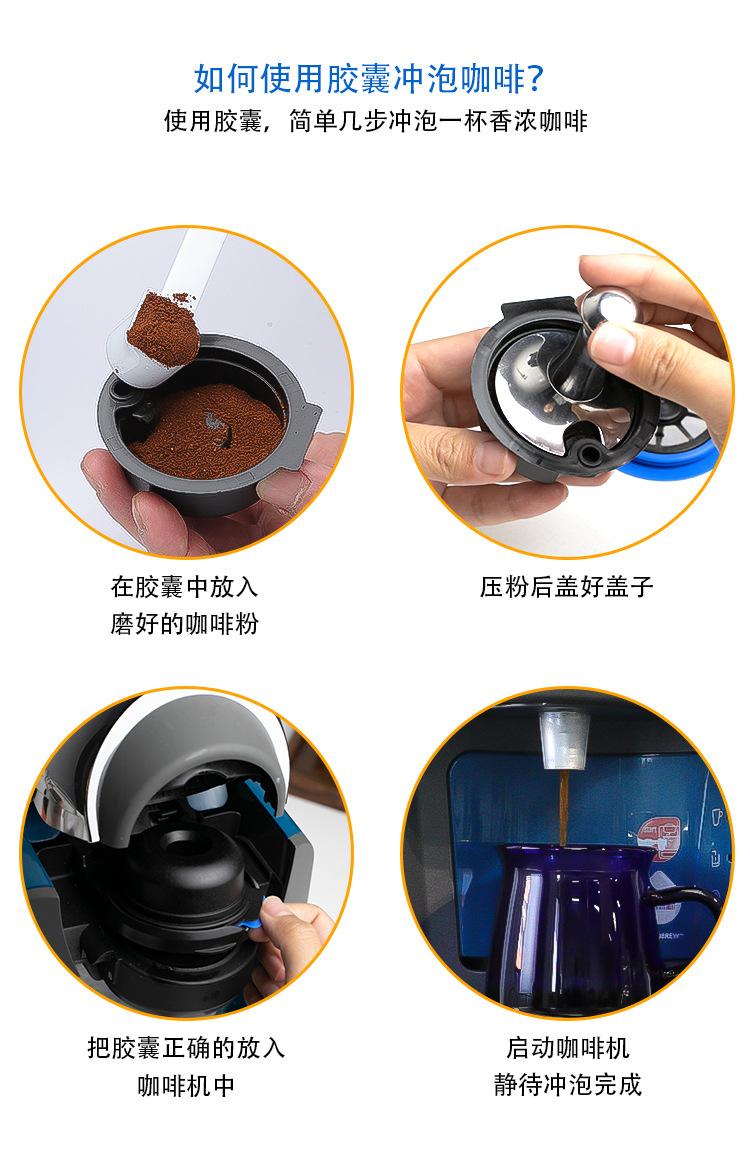 如何使用胶囊冲泡咖啡?
使用胶囊，简单几步冲泡一杯香浓咖啡

在胶囊中放入
磨好的咖啡粉

压粉后盖好盖子

把胶囊正确的放入
咖啡机中

启动咖啡机
静待冲泡完成