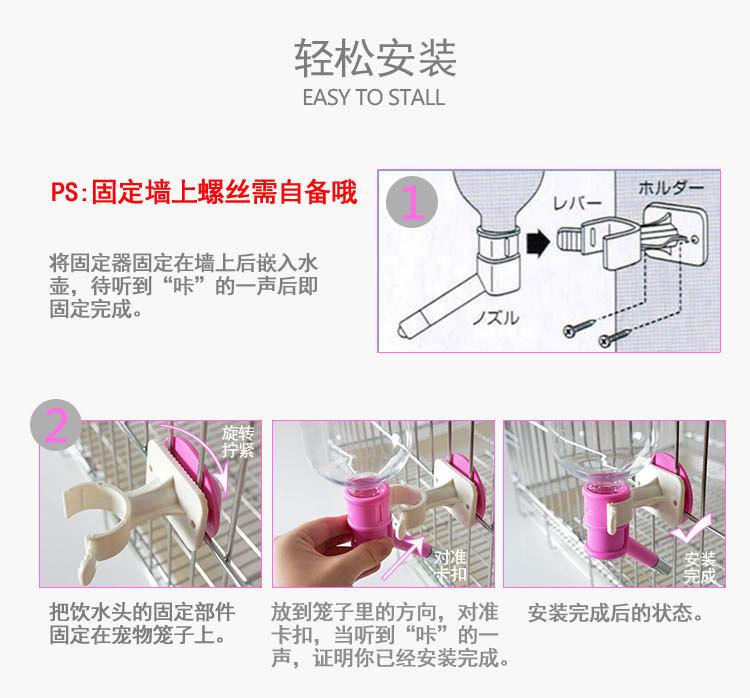 轻松安装
EASY TO STALL

PS:固定墙上螺丝需自备哦

将固定器固定在墙上后嵌入水壶，待听到“咔”的一声后即固定完成。

1
レバー
ホルダー
ノズル

2
旋转拧紧

对准卡扣

安装完成

把饮水头的固定部件固定在宠物笼子上。

放到笼子里的方向，对准卡扣，当听到“咔”的一声，证明你已经安装完成。

安装完成后的状态。