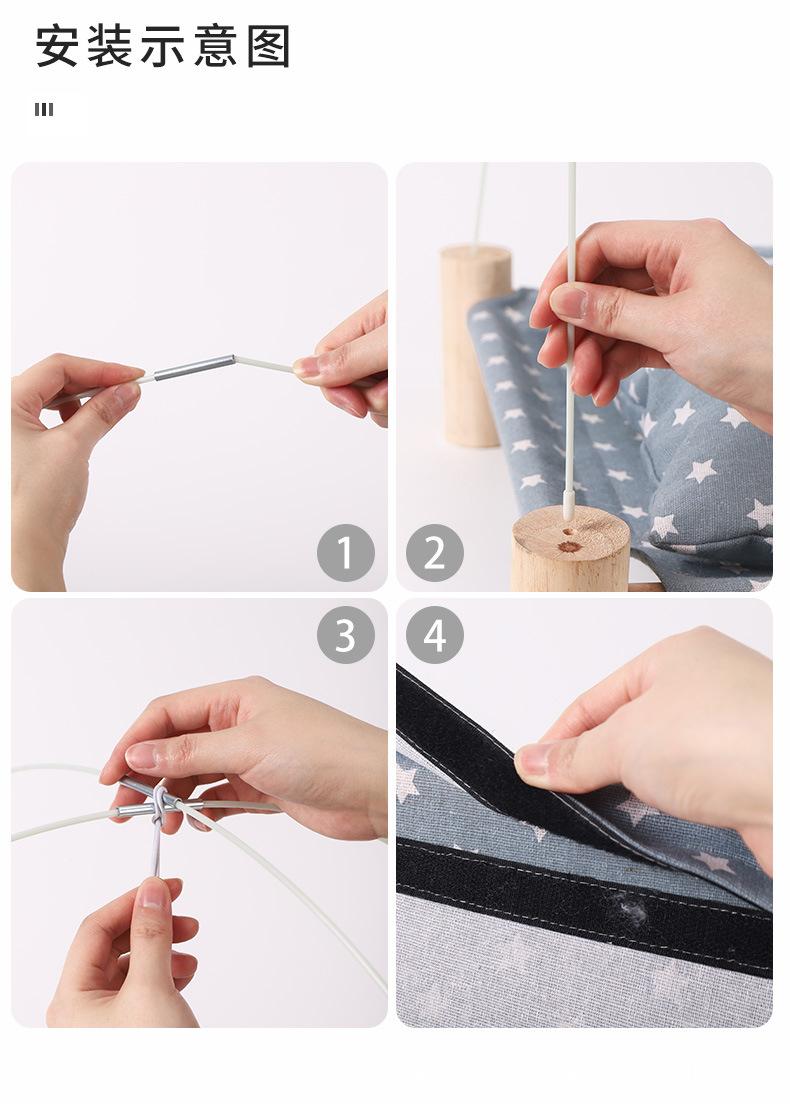 安装示意图

1

2

3

4