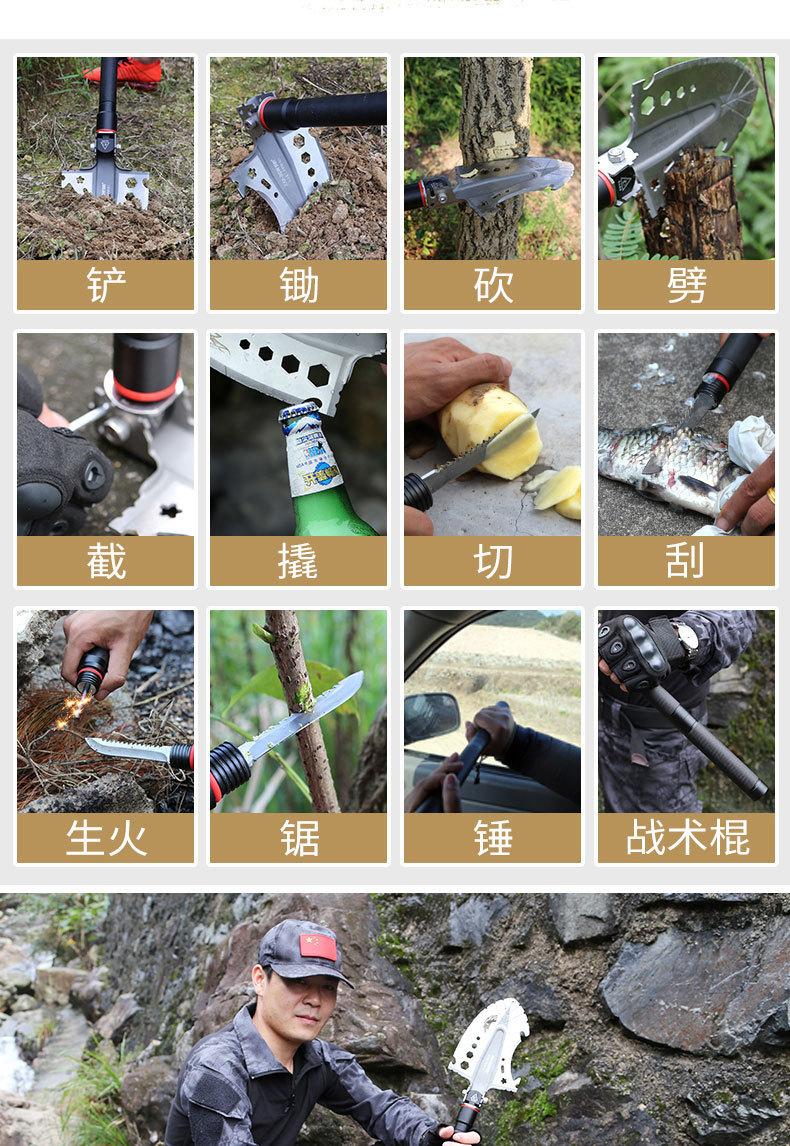 铲

锄

砍

劈

截

撬

切

刮

生火

锯

锤

战术棍