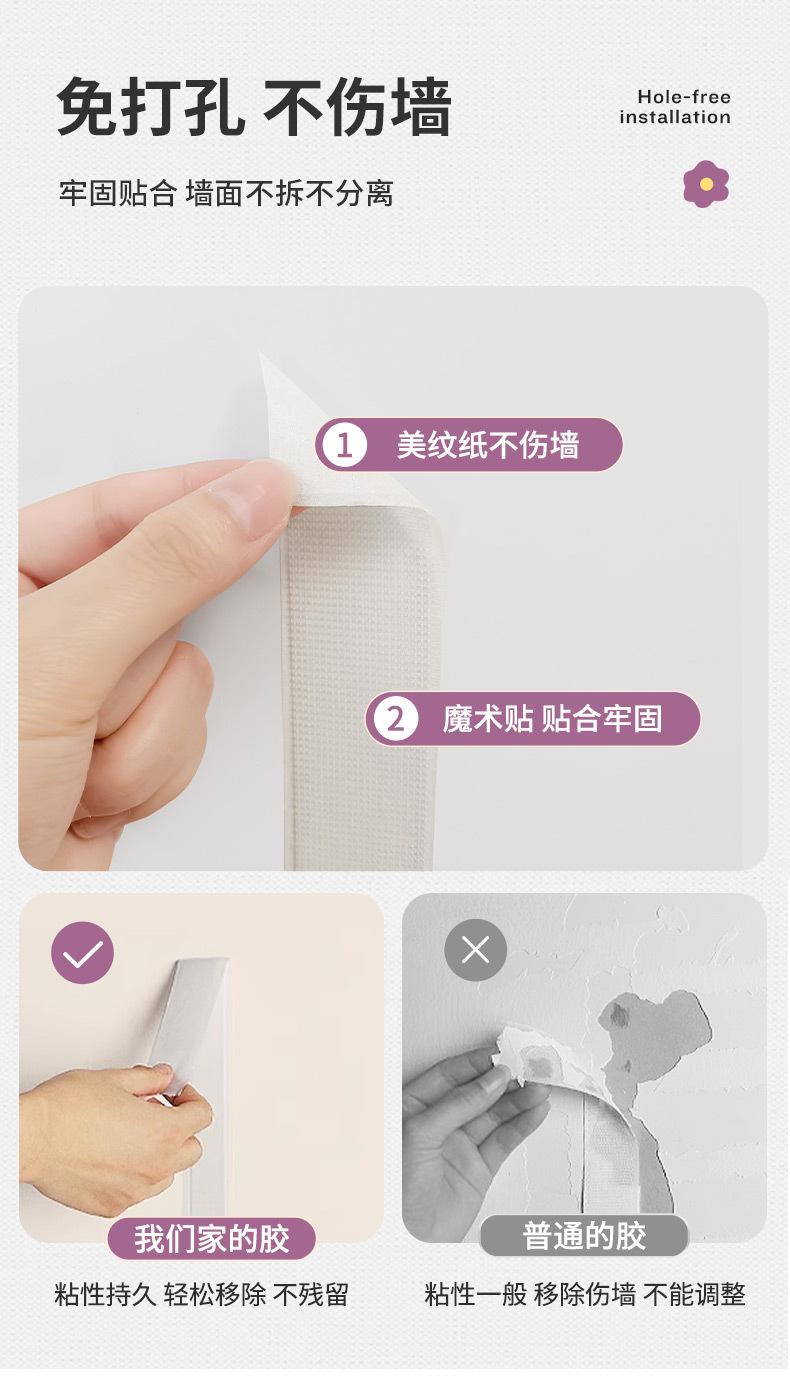 免打孔 不伤墙

Hole-free installation

牢固贴合 墙面不拆不分离

1 美纹纸不伤墙

2 魔术贴 贴合牢固

我们家的胶

粘性持久 轻松移除 不残留

普通的胶

粘性一般 移除伤墙 不能调整