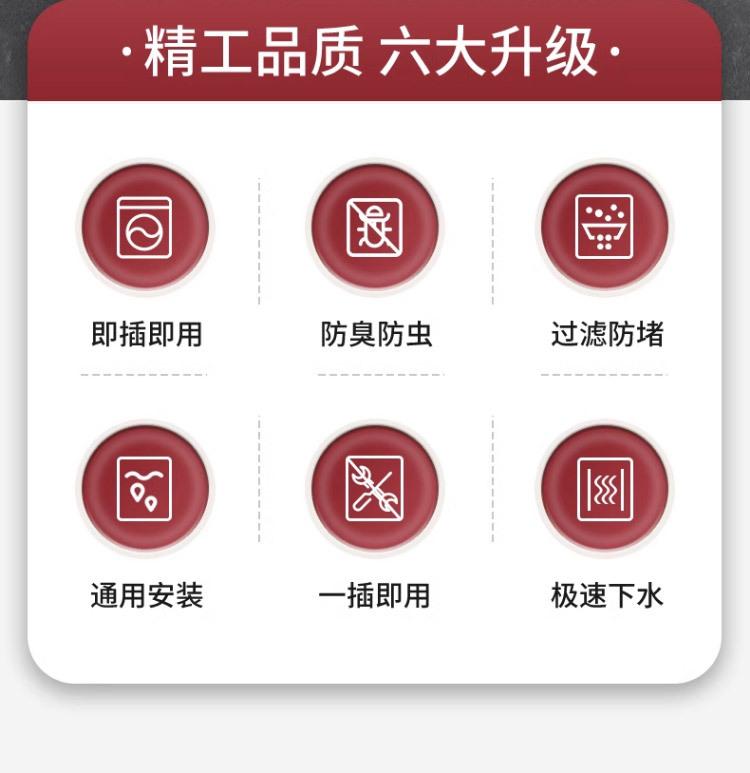 ·精工品质 六大升级·

即插即用

防臭防虫

过滤防堵

通用安装

一插即用

极速下水