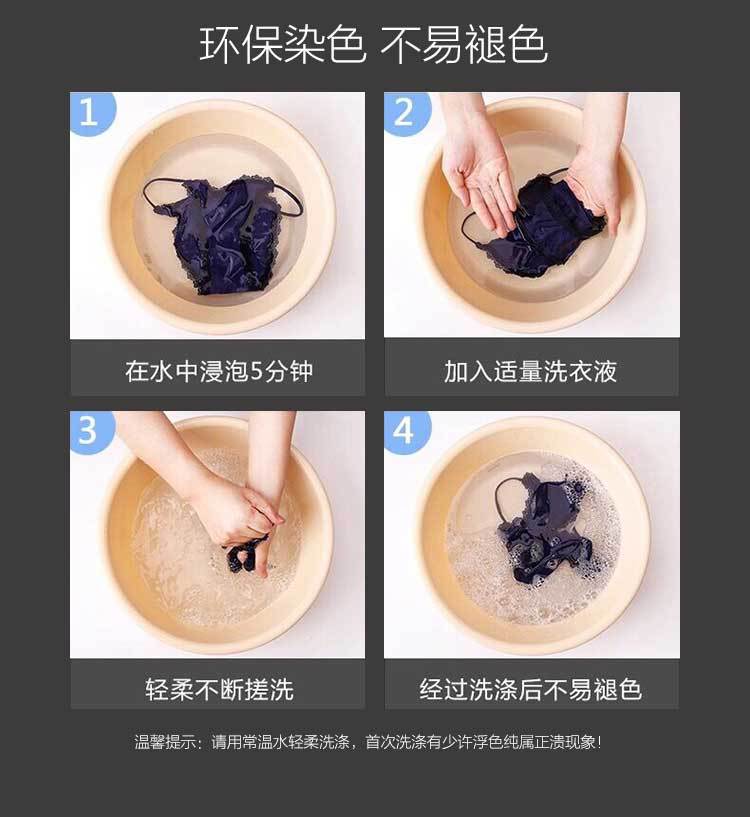 环保染色 不易褪色

1

在水中浸泡5分钟

2

加入适量洗衣液

3

轻柔不断搓洗

4

经过洗涤后不易褪色

温馨提示：请用常温水轻柔洗涤，首次洗涤有少许浮色纯属正溃现象！