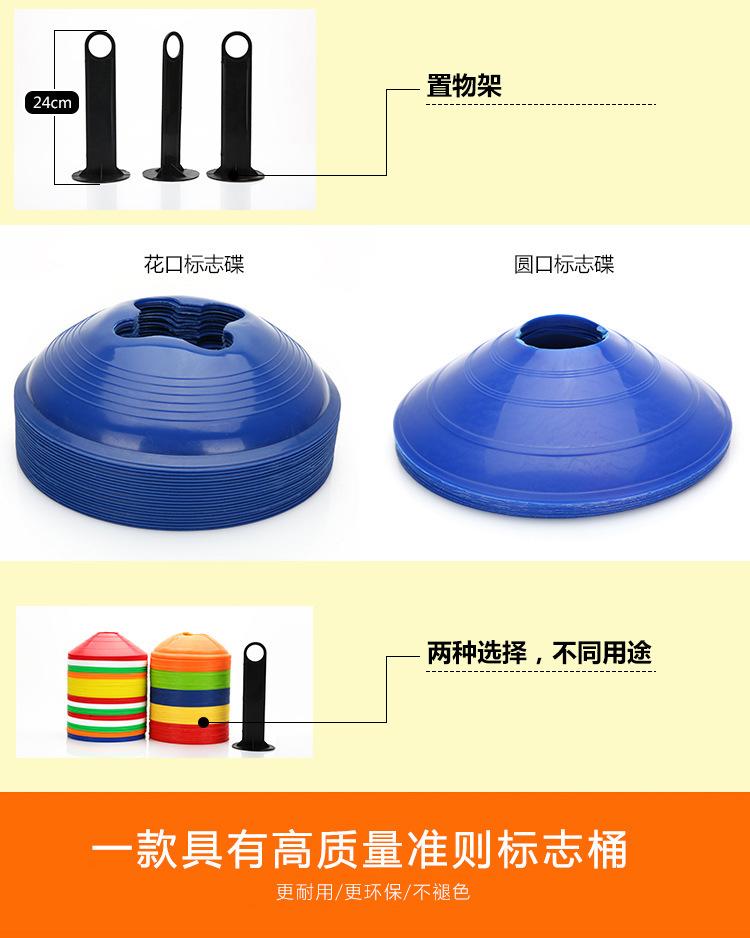 24cm

置物架

花口标志碟

圆口标志碟

两种选择，不同用途

一款具有高质量准则标志桶

更耐用/更环保/不褪色