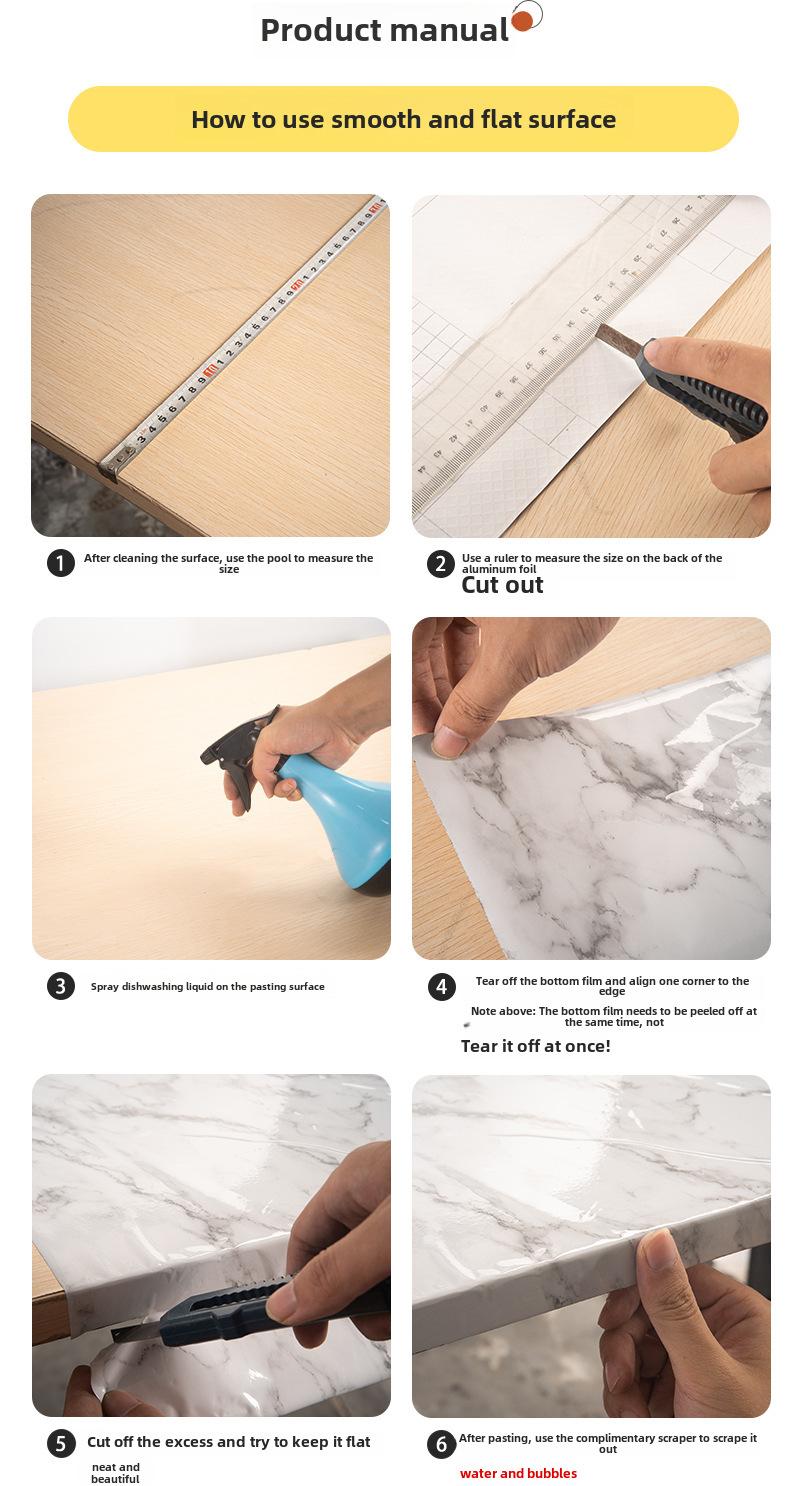 Product manual

How to use smooth and flat surface

1 After cleaning the surface, use the pool to measure the size

2 Use a ruler to measure the size on the back of the aluminum foil
Cut out

3 Spray dishwashing liquid on the pasting surface

4 Tear off the bottom film and align one corner to the edge
Note above: The bottom film needs to be peeled off at the same time, not
Tear it off at once!

5 Cut off the excess and try to keep it flat
neat and beautiful

6 After pasting, use the complimentary scraper to scrape it out
water and bubbles