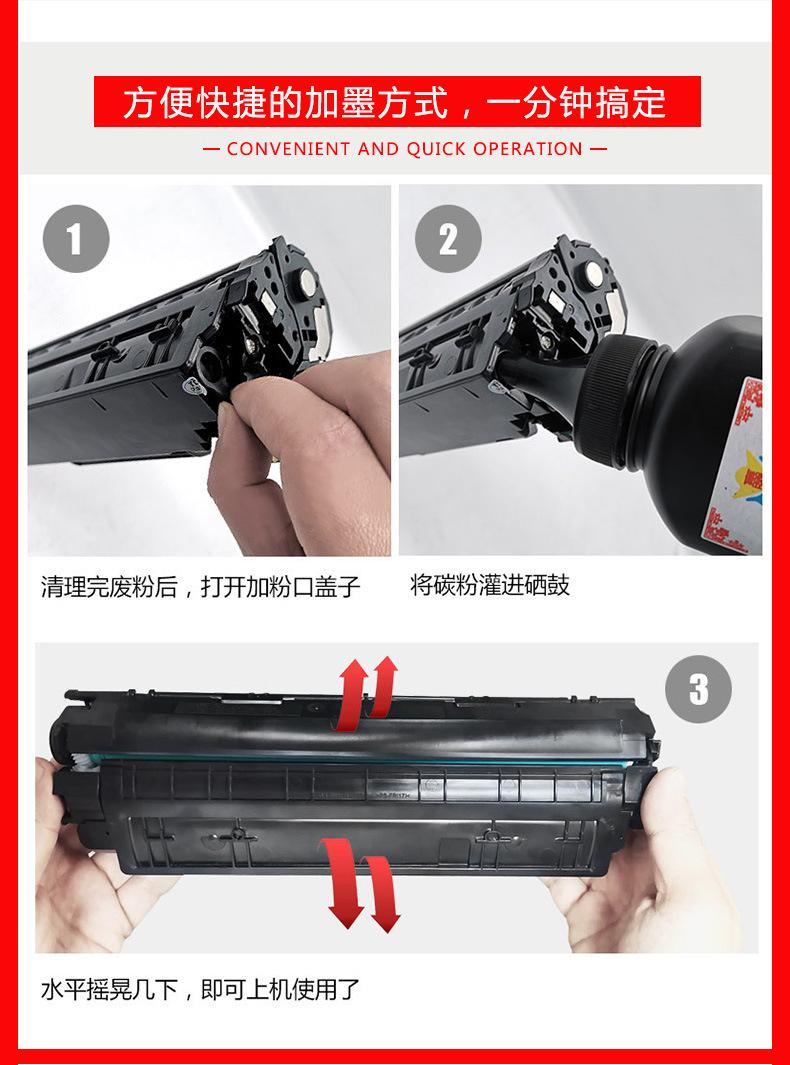 方便快捷的加墨方式，一分钟搞定

— CONVENIENT AND QUICK OPERATION —

1

清理完废粉后，打开加粉口盖子

2

将碳粉灌进硒鼓

3

水平摇晃几下，即可上机使用了