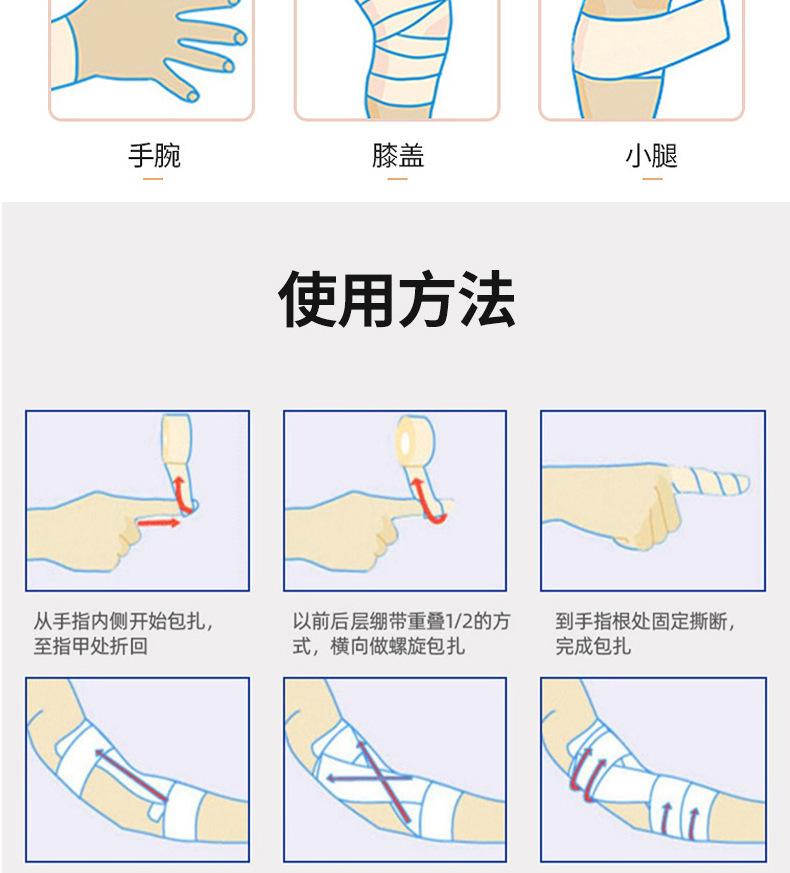 手腕

膝盖

小腿

使用方法

从手指内侧开始包扎，至指甲处折回

以前后层绷带重叠1/2的方式，横向做螺旋包扎

到手指根处固定撕断，完成包扎