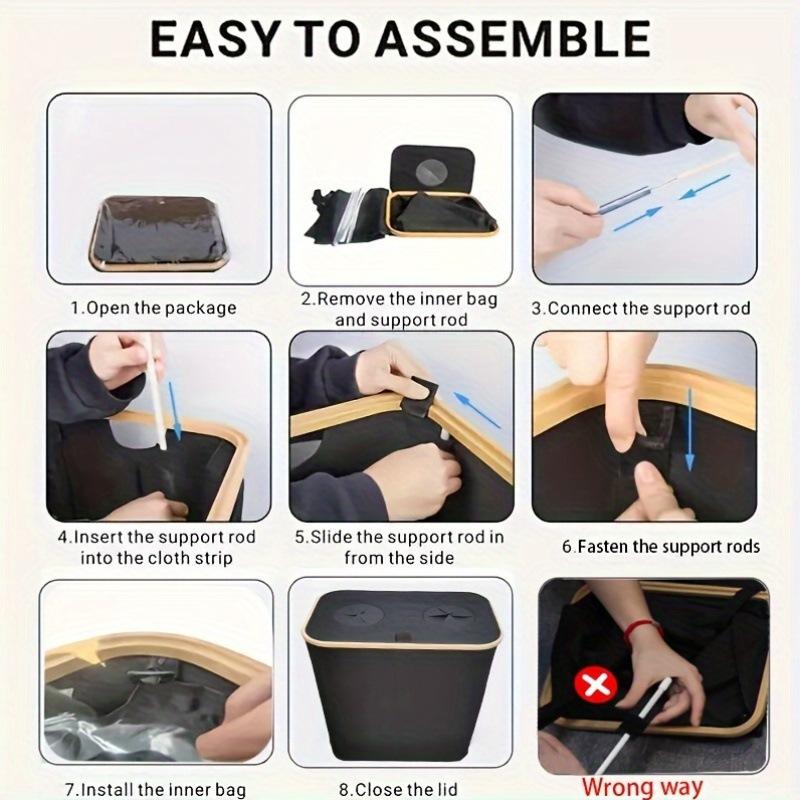 EASY TO ASSEMBLE

1.Open the package

2.Remove the inner bag and support rod

3.Connect the support rod

4.Insert the support rod into the cloth strip

5.Slide the support rod in from the side

6.Fasten the support rods

7.Install the inner bag

8.Close the lid

Wrong way