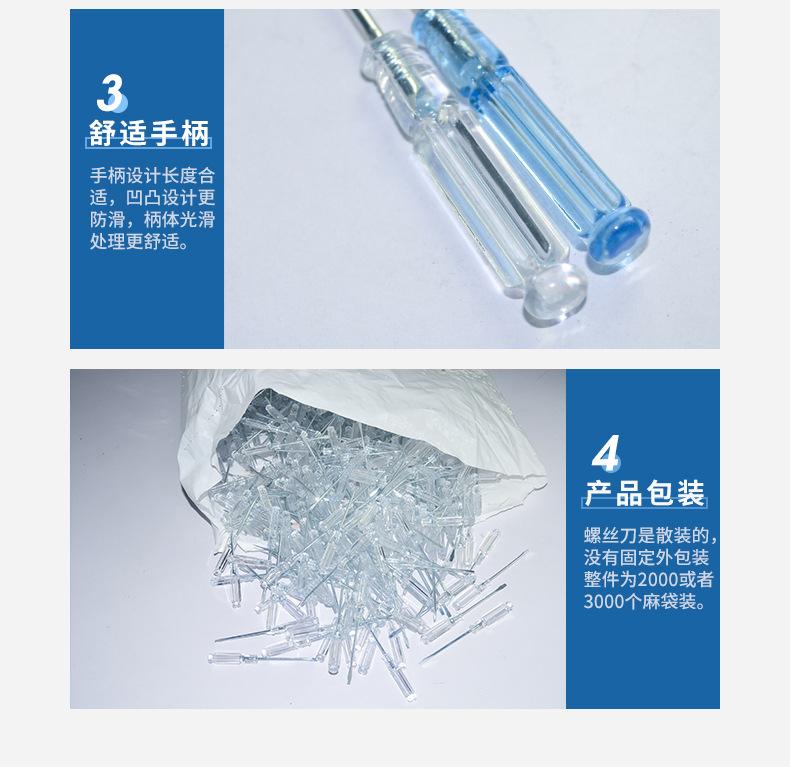 3
舒适手柄

手柄设计长度合适，凹凸设计更防滑，柄体光滑处理更舒适。

4
产品包装

螺丝刀是散装的，没有固定外包装整件为2000或者3000个麻袋装。