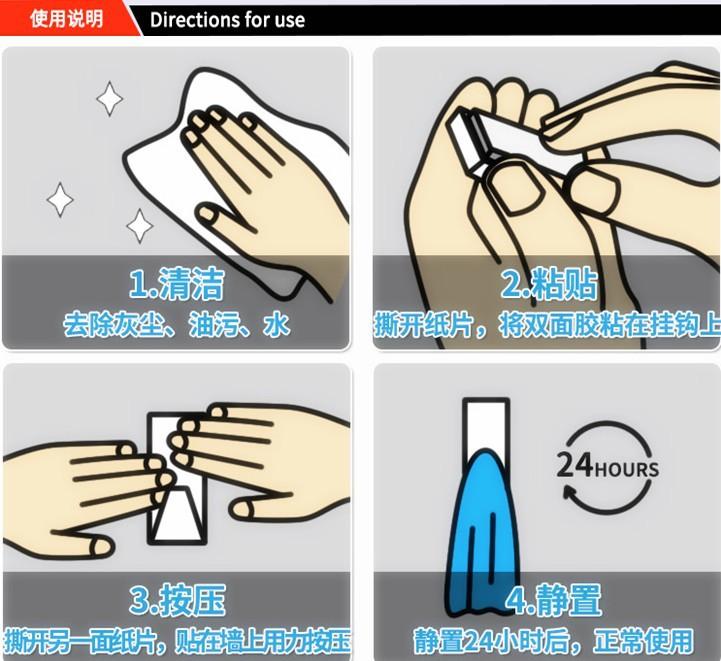 使用说明 Directions for use

1.清洁
去除灰尘、油污、水

2.粘贴
撕开纸片，将双面胶粘在挂钩上

3.按压
撕开另一面纸片，贴在墙上用力按压

24HOURS

4.静置
静置24小时后，正常使用