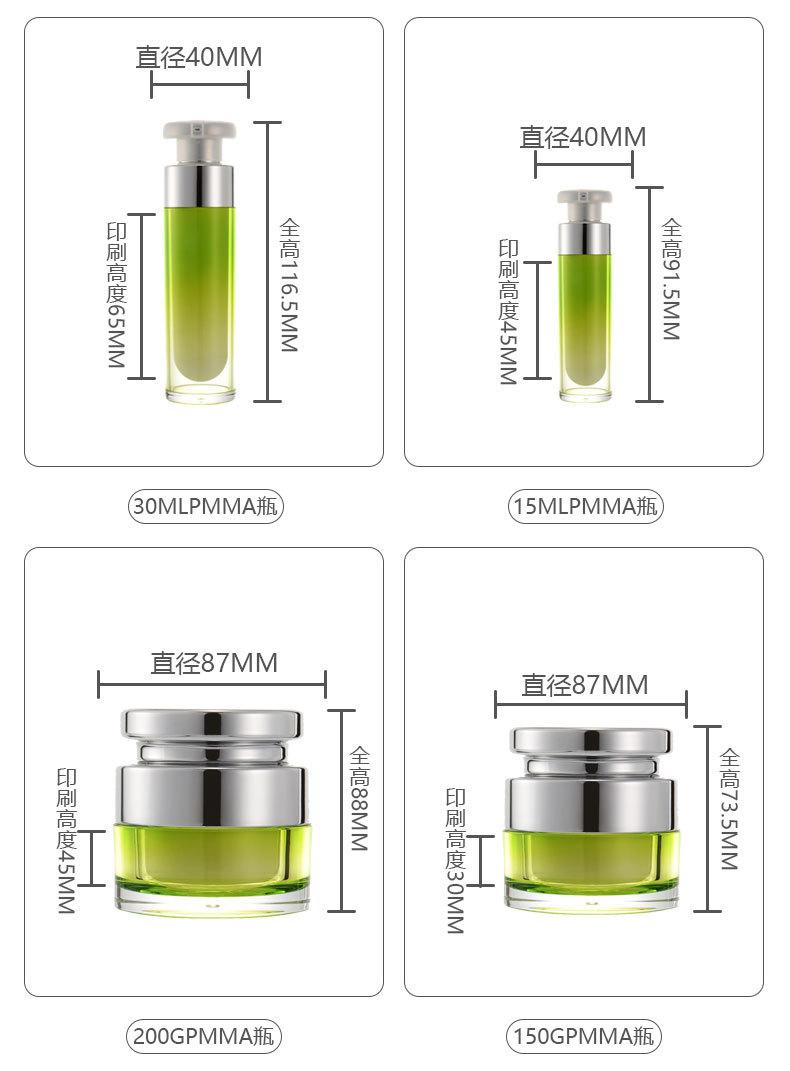 直径40MM

印刷高度65MM

全高116.5MM

30MLPMMA瓶

直径40MM

印刷高度45MM

全高91.5MM

15MLPMMA瓶

直径87MM

印刷高度45MM

全高88MM

200GPMMA瓶

直径87MM

印刷高度30MM

全高73.5MM

150GPMMA瓶