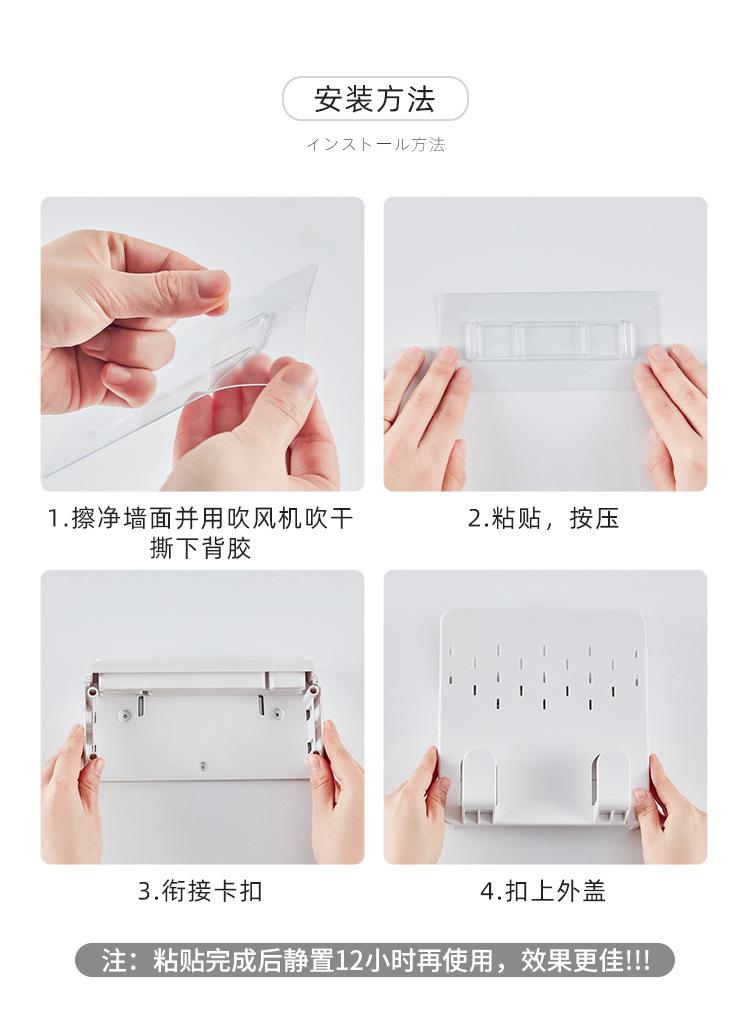 安装方法

インストール方法

1.擦净墙面并用吹风机吹干
撕下背胶

2.粘贴，按压

3.衔接卡扣

4.扣上外盖

注：粘贴完成后静置12小时再使用，效果更佳!!!