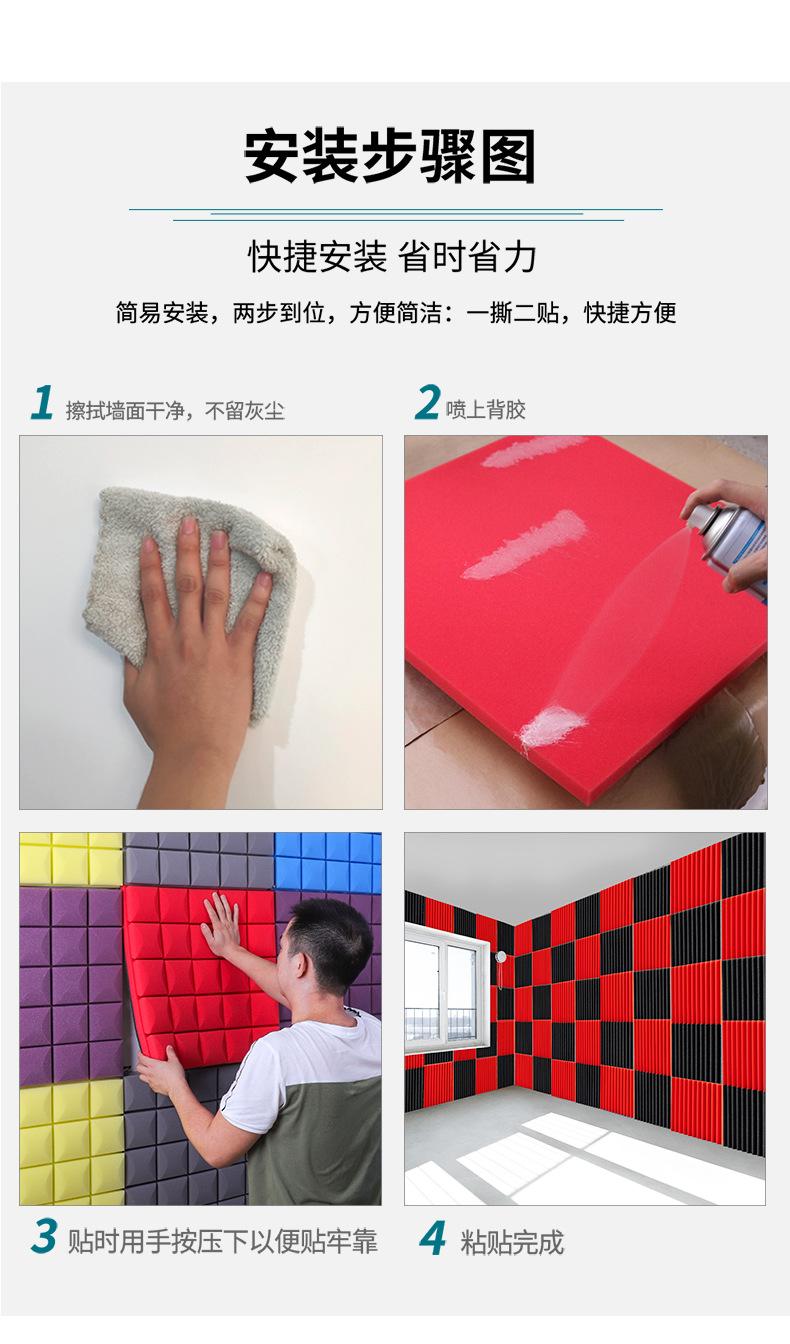 安装步骤图

快捷安装 省时省力

简易安装，两步到位，方便简洁：一撕二贴，快捷方便

1 擦拭墙面干净，不留灰尘

2 喷上背胶

3 贴时用手按压下以便贴牢靠

4 粘贴完成