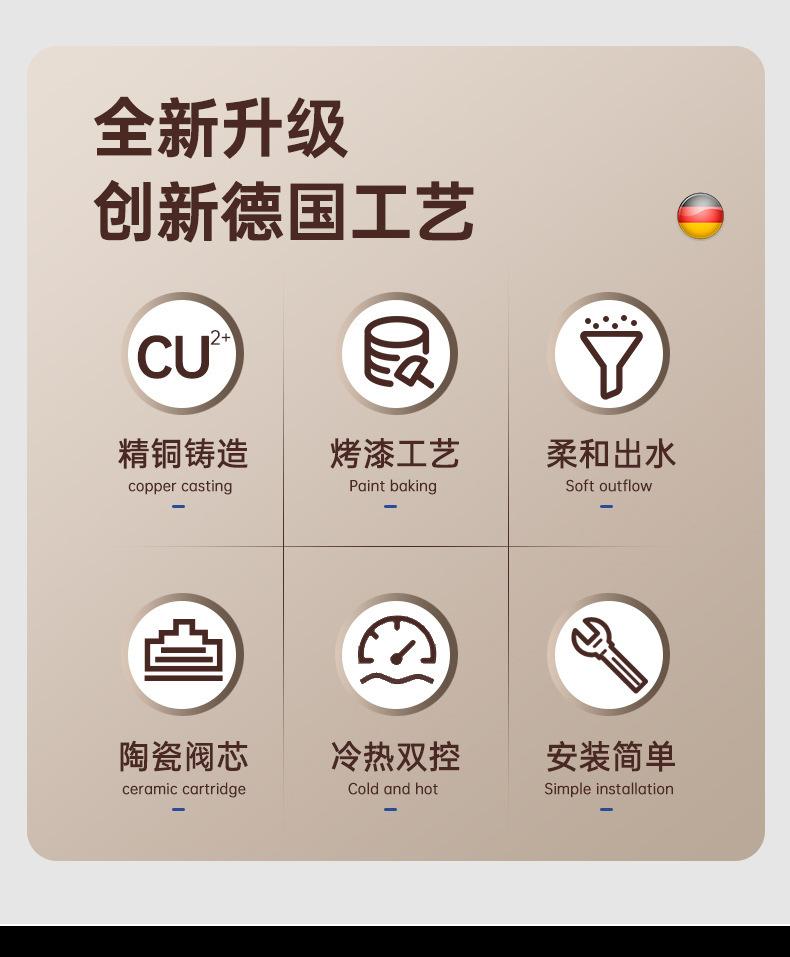 全新升级
创新德国工艺

$CU^{2+}$

精铜铸造
copper casting

烤漆工艺
Paint baking

柔和出水
Soft outflow

陶瓷阀芯
ceramic cartridge

冷热双控
Cold and hot

安装简单
Simple installation