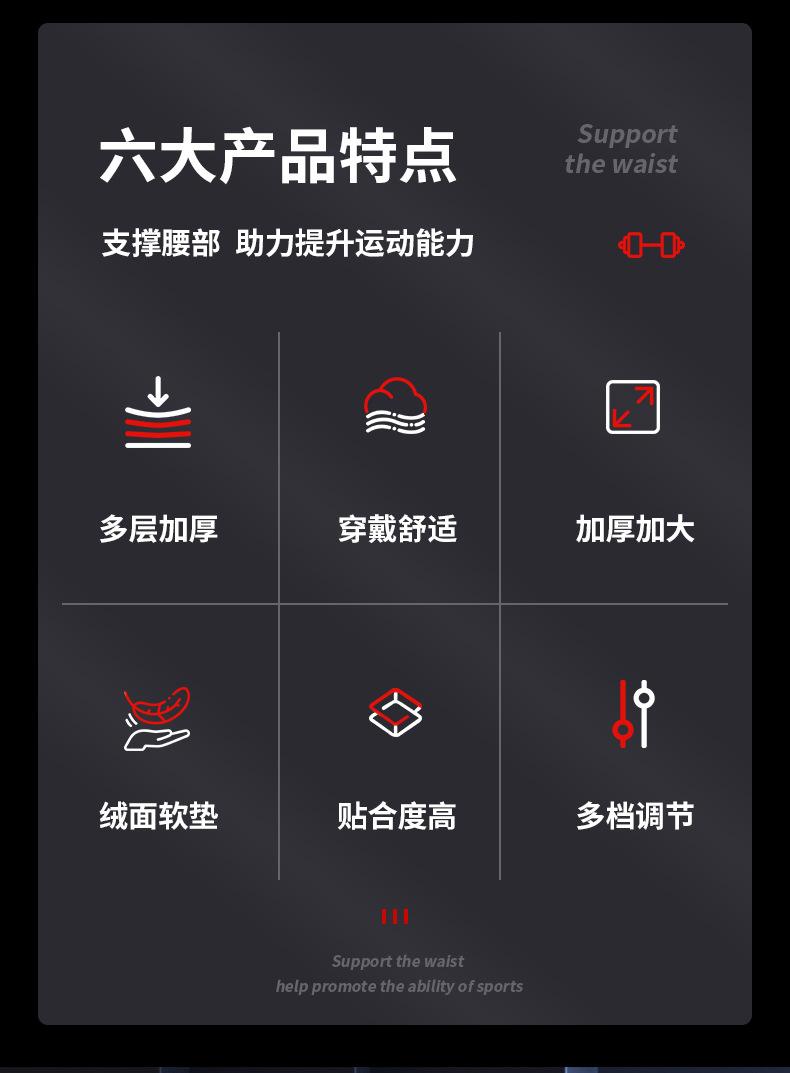 六大产品特点

Support
the waist

支撑腰部 助力提升运动能力

多层加厚

穿戴舒适

加厚加大

绒面软垫

贴合度高

多档调节

Support the waist
help promote the ability of sports