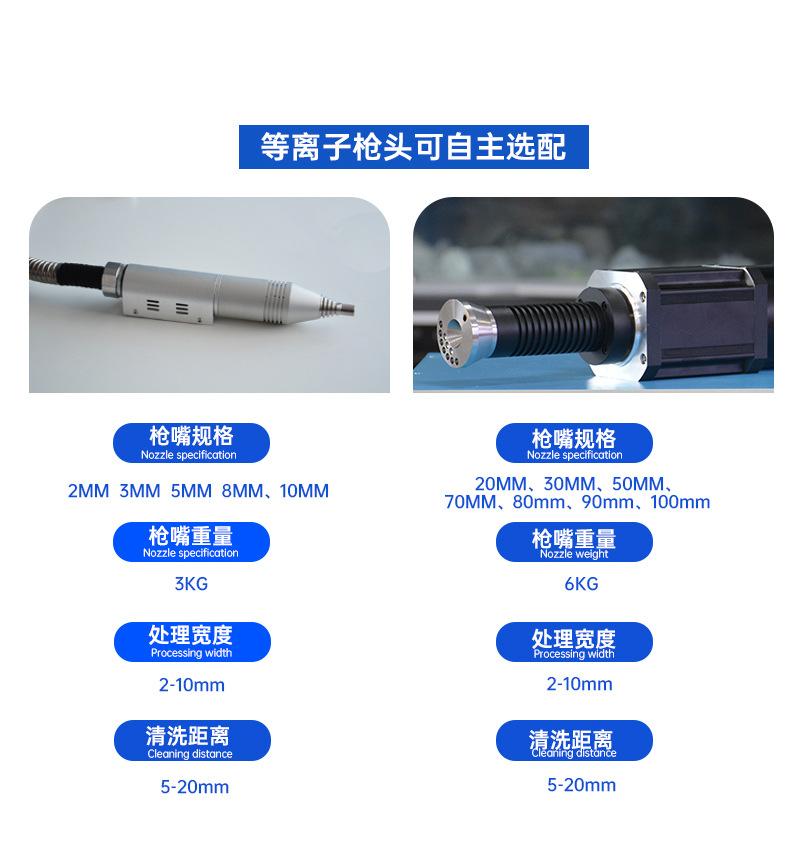 等离子枪头可自主选配

枪嘴规格
Nozzle specification

2MM 3MM 5MM 8MM、10MM

枪嘴重量
Nozzle specification

3KG

处理宽度
Processing width

2-10mm

清洗距离
Cleaning distance

5-20mm

枪嘴规格
Nozzle specification

20MM、30MM、50MM、70MM、80mm、90mm、100mm

枪嘴重量
Nozzle weight

6KG

处理宽度
Processing width

2-10mm

清洗距离
Cleaning distance

5-20mm