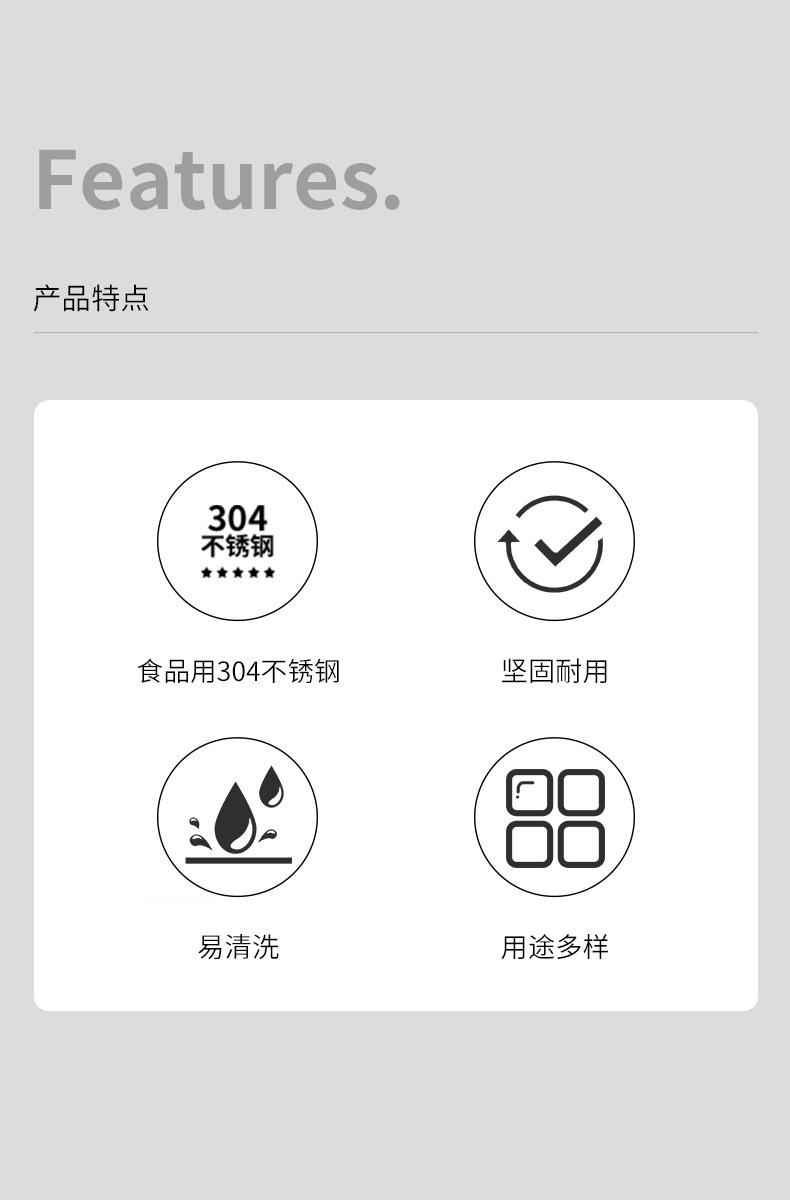 Features.

产品特点

304
不锈钢
★★★★★

食品用304不锈钢

坚固耐用

易清洗

用途多样