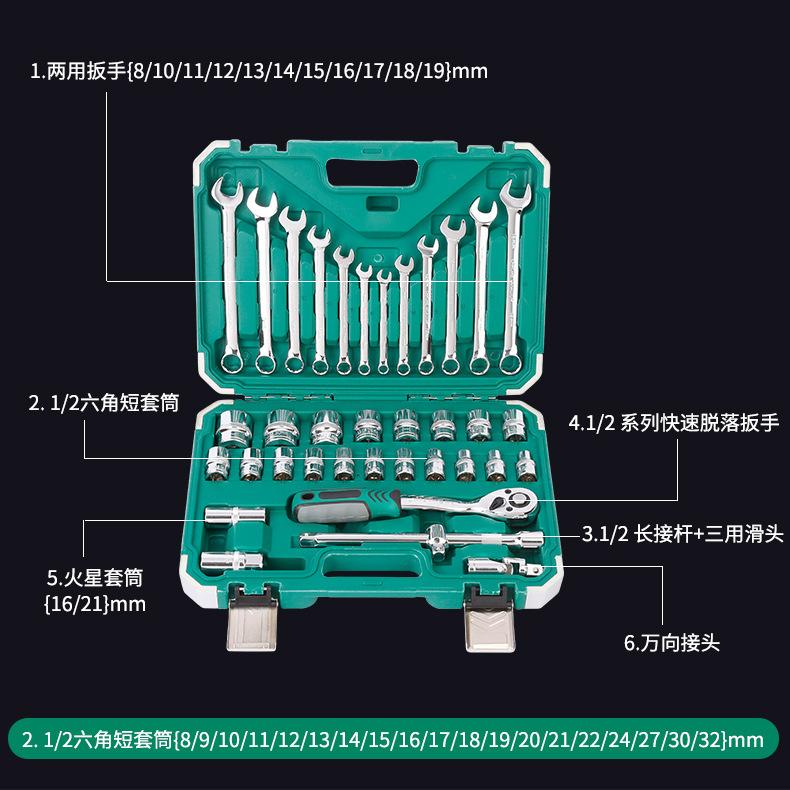 1.两用扳手{8/10/11/12/13/14/15/16/17/18/19}mm

2. 1/2六角短套筒

4.1/2 系列快速脱落扳手

3.1/2 长接杆+三用滑头

5.火星套筒
{16/21}mm

6.万向接头

2. 1/2六角短套筒{8/9/10/11/12/13/14/15/16/17/18/19/20/21/22/24/27/30/32}mm