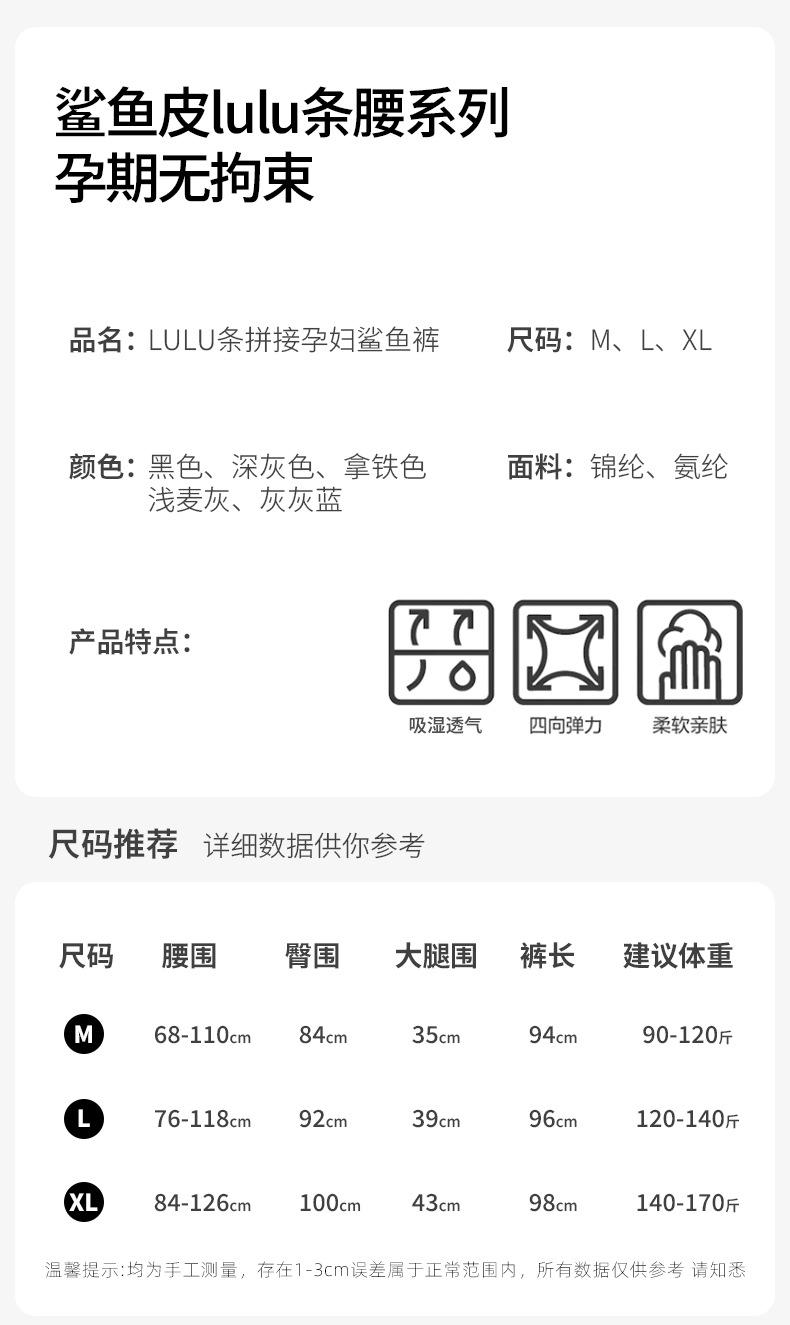 鲨鱼皮lulu条腰系列
孕期无拘束

品名：LULU条拼接孕妇鲨鱼裤

尺码：M、L、XL

颜色：黑色、深灰色、拿铁色
浅麦灰、灰灰蓝

面料：锦纶、氨纶

产品特点：

吸湿透气 四向弹力 柔软亲肤

尺码推荐 详细数据供你参考

| 尺码 | 腰围 | 臀围 | 大腿围 | 裤长 | 建议体重 |
|---|---|---|---|---|---|
| M | 68-110cm | 84cm | 35cm | 94cm | 90-120斤 |
| L | 76-118cm | 92cm | 39cm | 96cm | 120-140斤 |
| XL | 84-126cm | 100cm | 43cm | 98cm | 140-170斤 |

温馨提示:均为手工测量，存在1-3cm误差属于正常范围内，所有数据仅供参考 请知悉