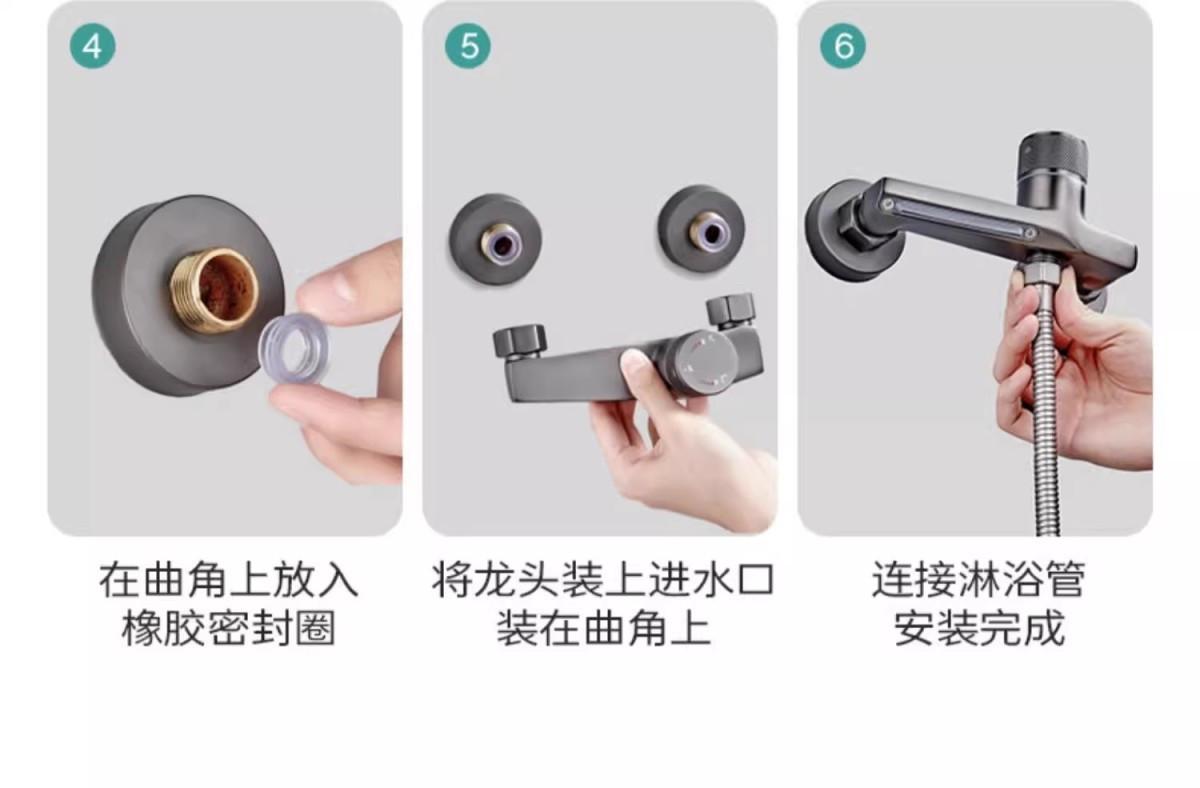 4

在曲角上放入
橡胶密封圈

5

将龙头装上进水口
装在曲角上

6

连接淋浴管
安装完成