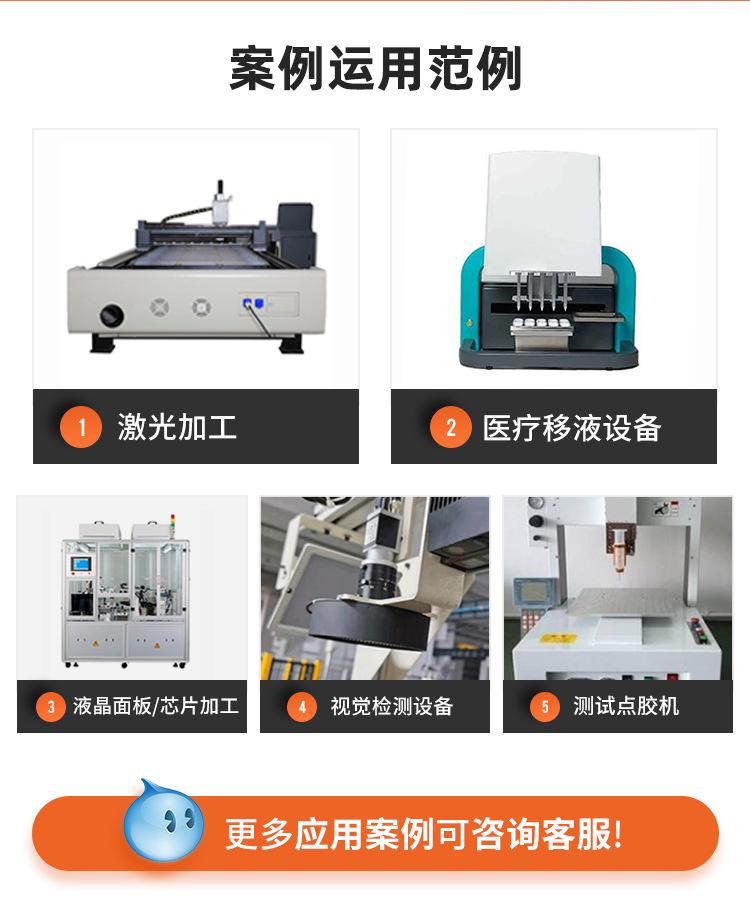 案例运用范例

1 激光加工

2 医疗移液设备

3 液晶面板/芯片加工

4 视觉检测设备

5 测试点胶机

更多应用案例可咨询客服!