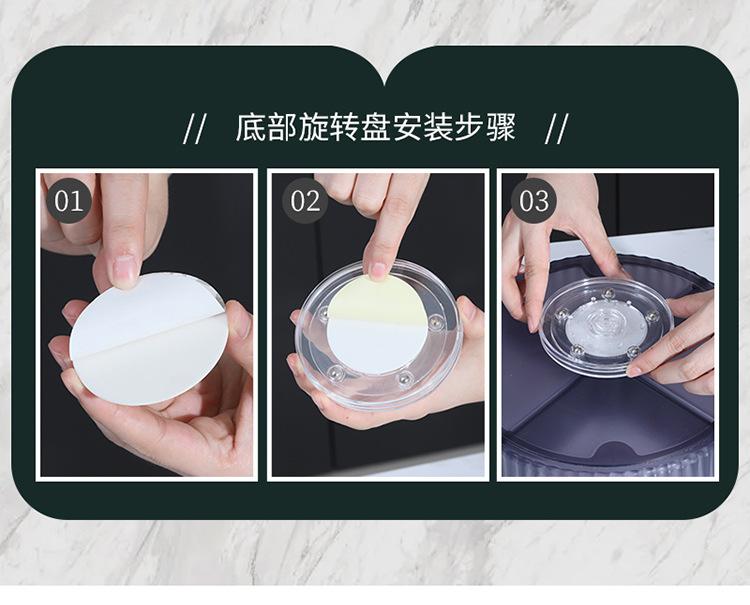 // 底部旋转盘安装步骤 //

01

02

03