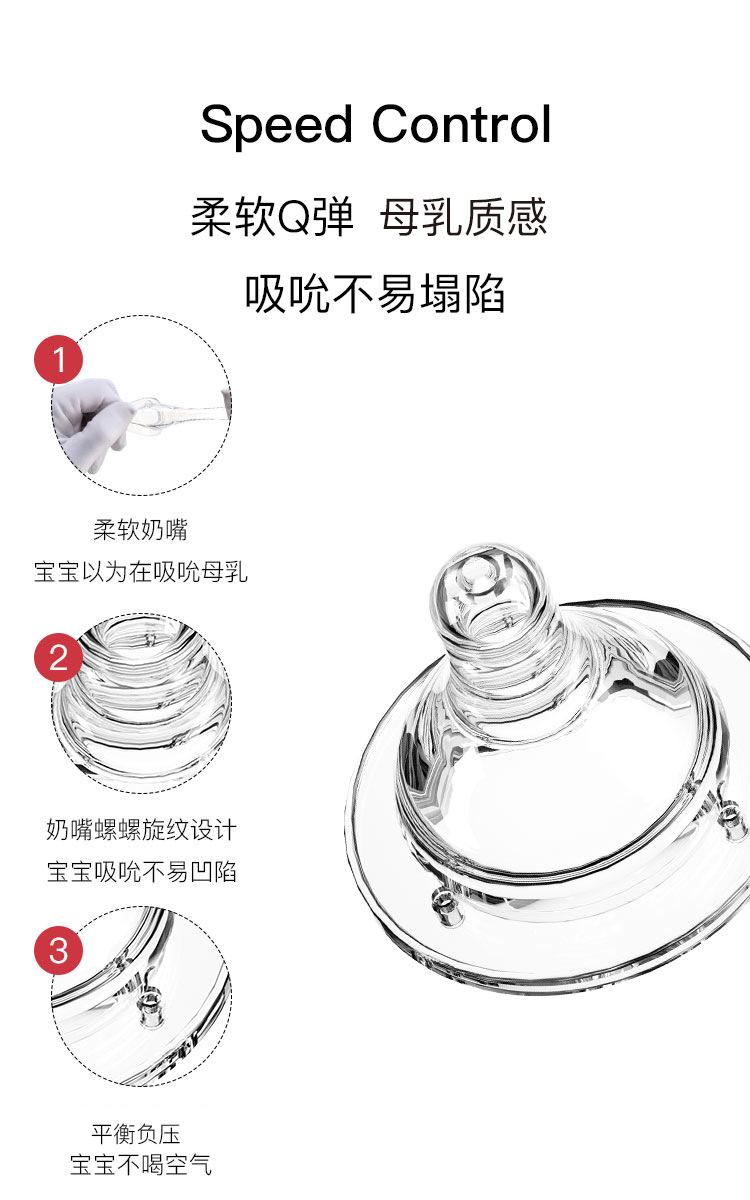 Speed Control

柔软Q弹 母乳质感

吸吮不易塌陷

1

柔软奶嘴
宝宝以为在吸吮母乳

2

奶嘴螺螺旋纹设计
宝宝吸吮不易凹陷

3

平衡负压
宝宝不喝空气