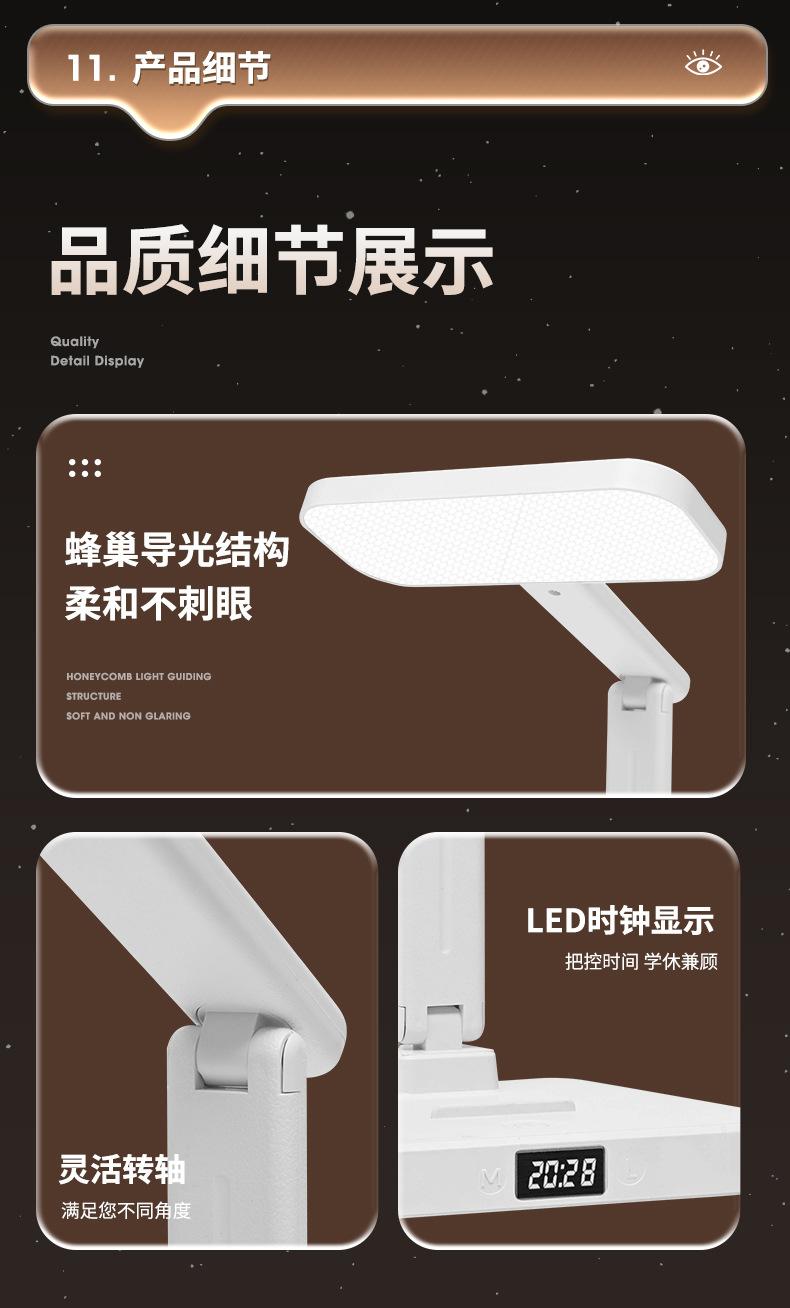 11. 产品细节

品质细节展示

Quality
Detail Display

蜂巢导光结构
柔和不刺眼

HONEYCOMB LIGHT GUIDING
STRUCTURE
SOFT AND NON GLARING

灵活转轴
满足您不同角度

LED时钟显示
把控时间 学休兼顾

M
20:28
L