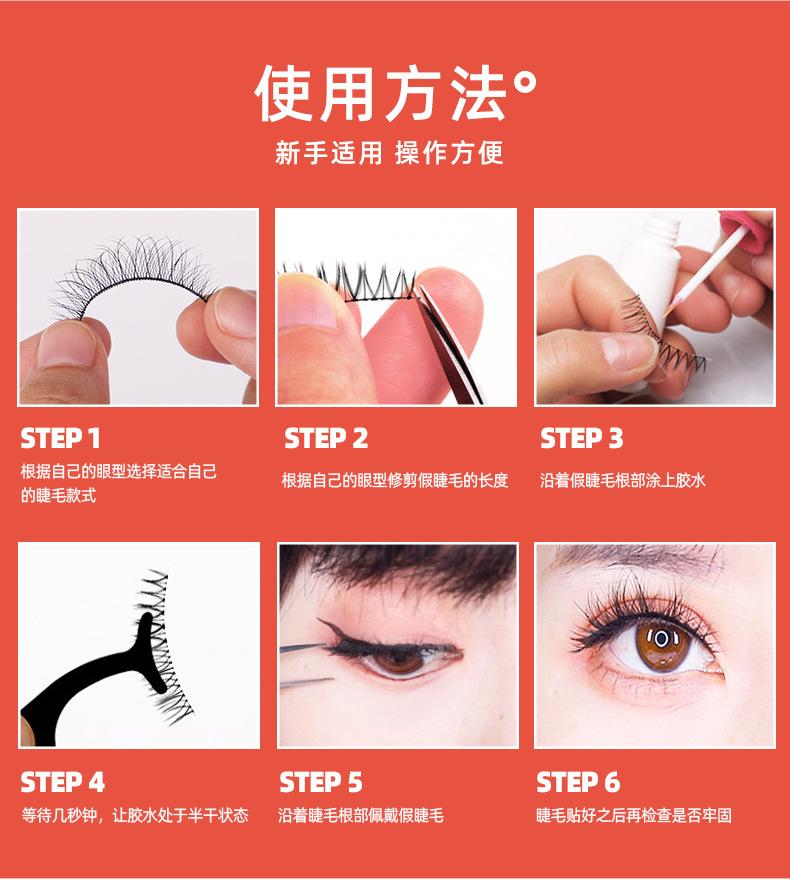 使用方法°

新手适用 操作方便

STEP 1
根据自己的眼型选择适合自己的睫毛款式

STEP 2
根据自己的眼型修剪假睫毛的长度

STEP 3
沿着假睫毛根部涂上胶水

STEP 4
等待几秒钟，让胶水处于半干状态

STEP 5
沿着睫毛根部佩戴假睫毛

STEP 6
睫毛贴好之后再检查是否牢固