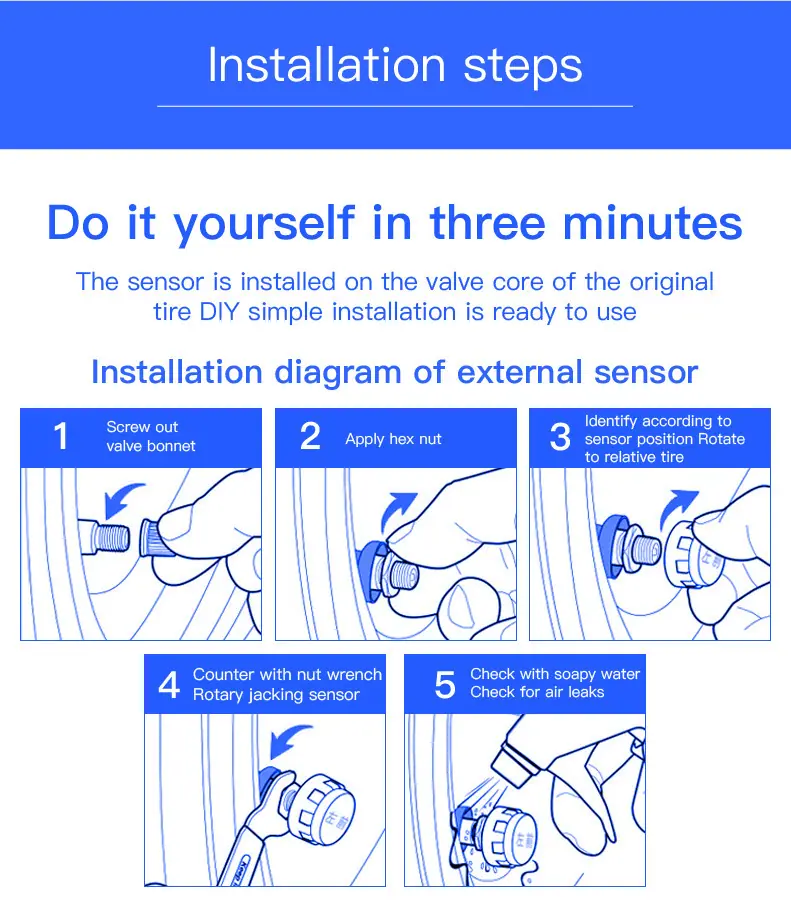 Installation steps

Do it yourself in three minutes

The sensor is installed on the valve core of the original tire DIY simple installation is ready to use

Installation diagram of external sensor

1 Screw out valve bonnet

2 Apply hex nut

3 Identify according to sensor position Rotate to relative tire

4 Counter with nut wrench Rotary jacking sensor

5 Check with soapy water Check for air leaks