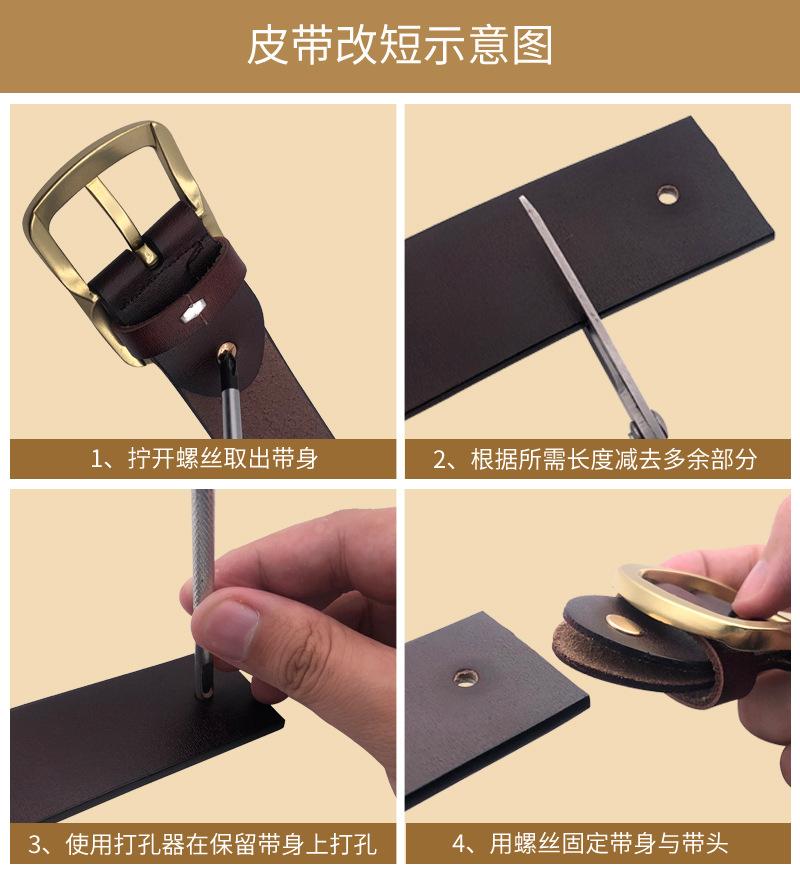 皮带改短示意图

1、拧开螺丝取出带身

2、根据所需长度减去多余部分

3、使用打孔器在保留带身上打孔

4、用螺丝固定带身与带头