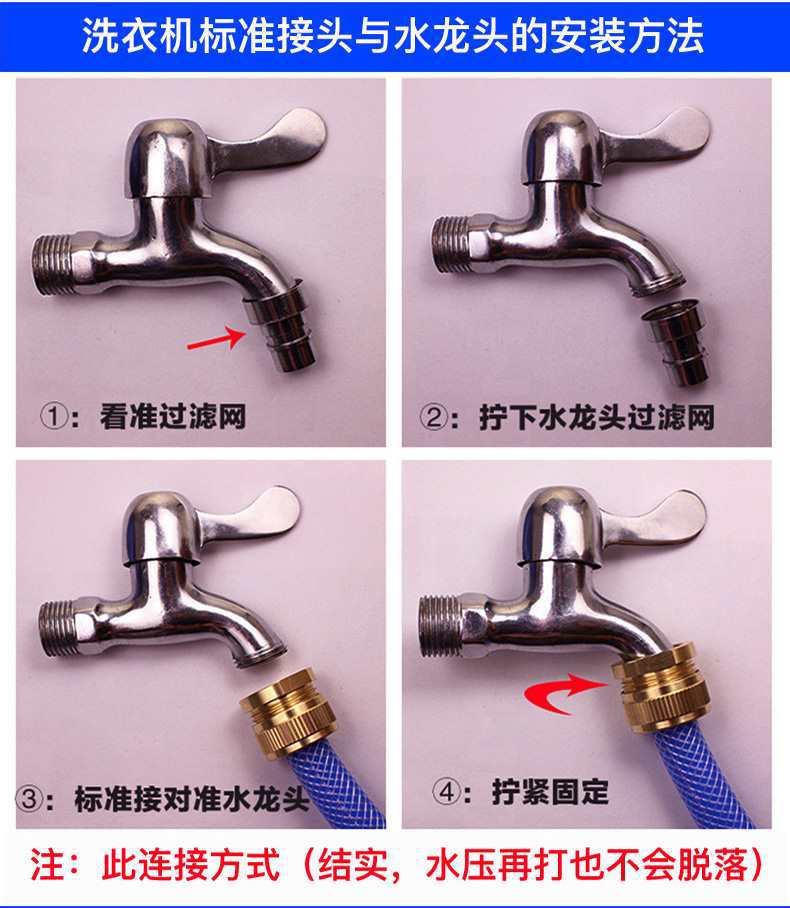 洗衣机标准接头与水龙头的安装方法

①：看准过滤网

②：拧下水龙头过滤网

③：标准接对准水龙头

④：拧紧固定

注：此连接方式（结实，水压再打也不会脱落）