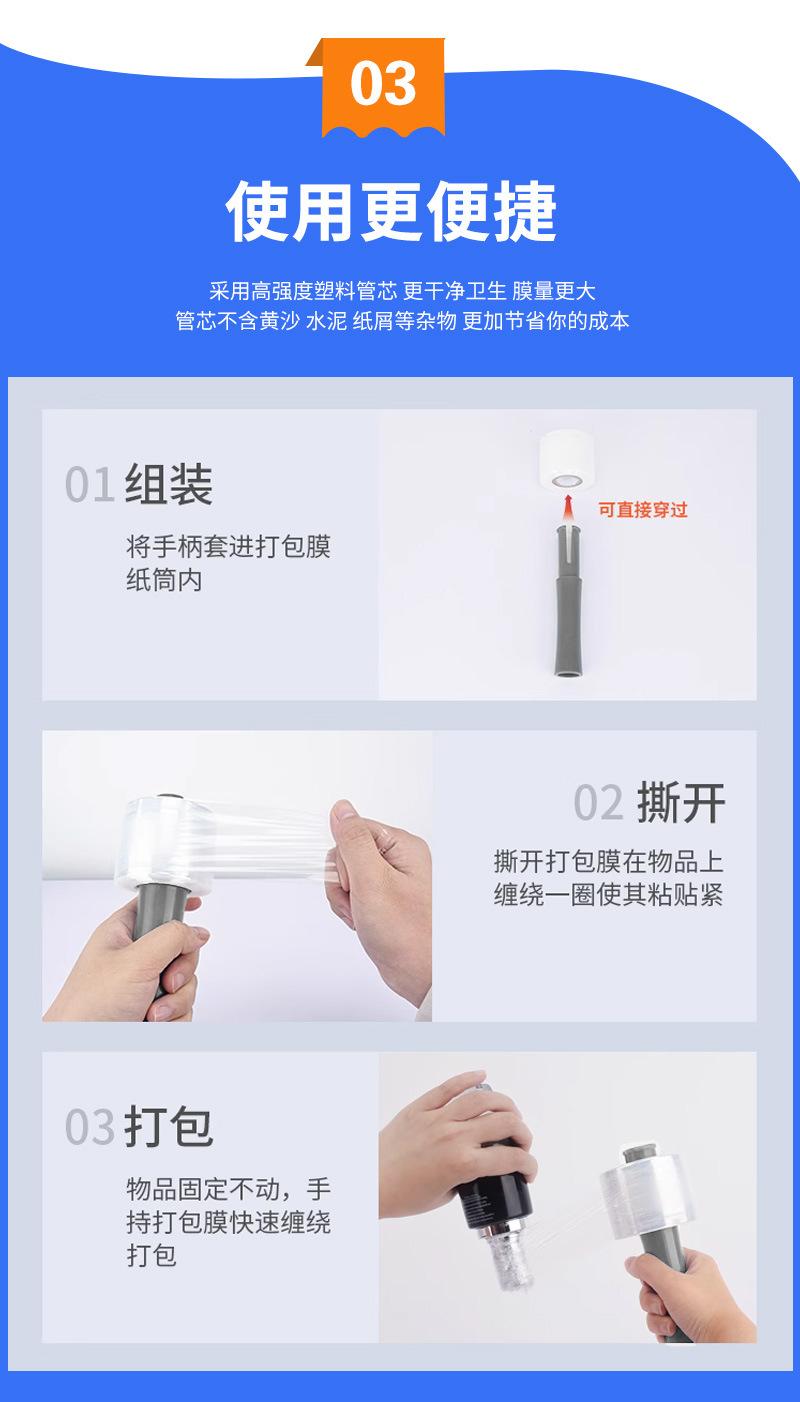 03

使用更便捷

采用高强度塑料管芯 更干净卫生 膜量更大
管芯不含黄沙 水泥 纸屑等杂物 更加节省你的成本

01 组装

将手柄套进打包膜纸筒内

可直接穿过

02 撕开

撕开打包膜在物品上缠绕一圈使其粘贴紧

03 打包

物品固定不动，手持打包膜快速缠绕打包