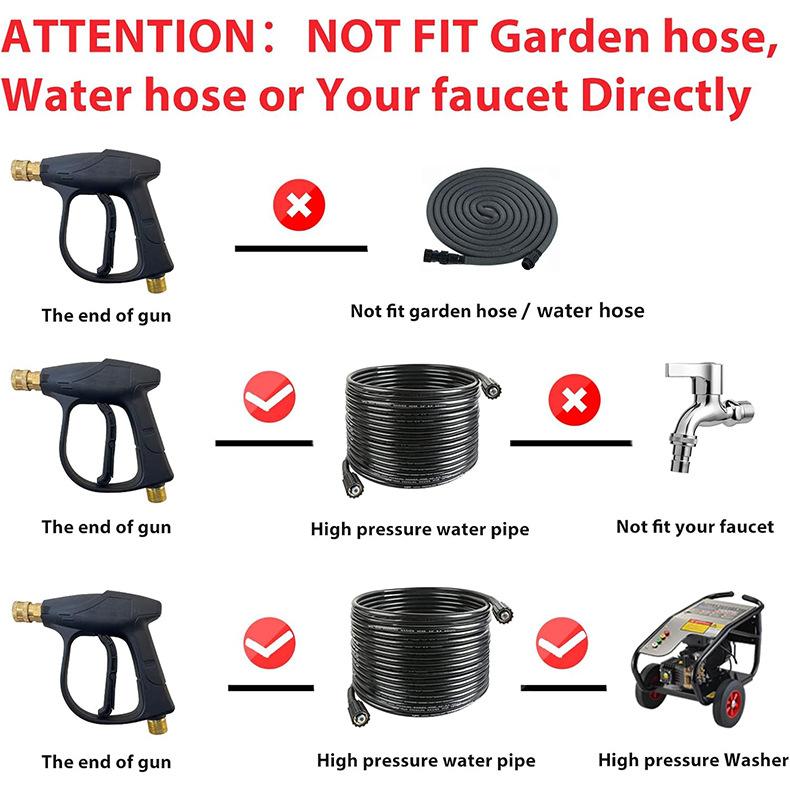 ATTENTION: NOT FIT Garden hose, Water hose or Your faucet Directly

The end of gun

Not fit garden hose / water hose

The end of gun

High pressure water pipe

Not fit your faucet

The end of gun

High pressure water pipe

High pressure Washer