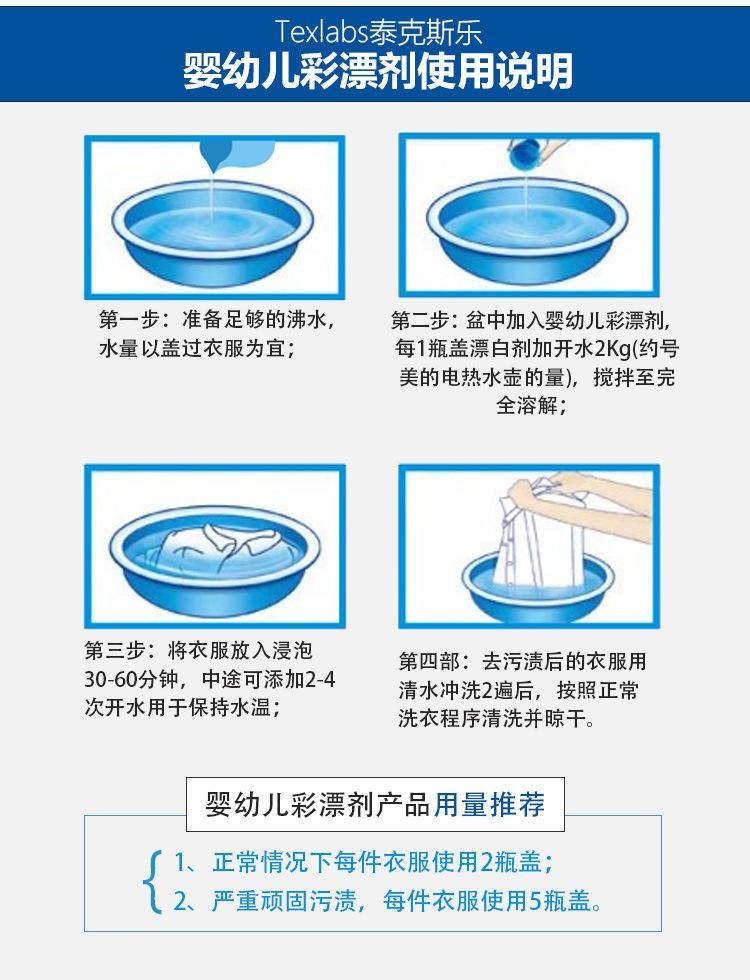 Texlabs泰克斯乐
婴幼儿彩漂剂使用说明

第一步：准备足够的沸水，水量以盖过衣服为宜；

第二步：盆中加入婴幼儿彩漂剂，每1瓶盖漂白剂加开水2Kg(约号美的电热水壶的量)，搅拌至完全溶解；

第三步：将衣服放入浸泡30-60分钟，中途可添加2-4次开水用于保持水温；

第四部：去污渍后的衣服用清水冲洗2遍后，按照正常洗衣程序清洗并晾干。

婴幼儿彩漂剂产品用量推荐

1、正常情况下每件衣服使用2瓶盖；
2、严重顽固污渍，每件衣服使用5瓶盖。