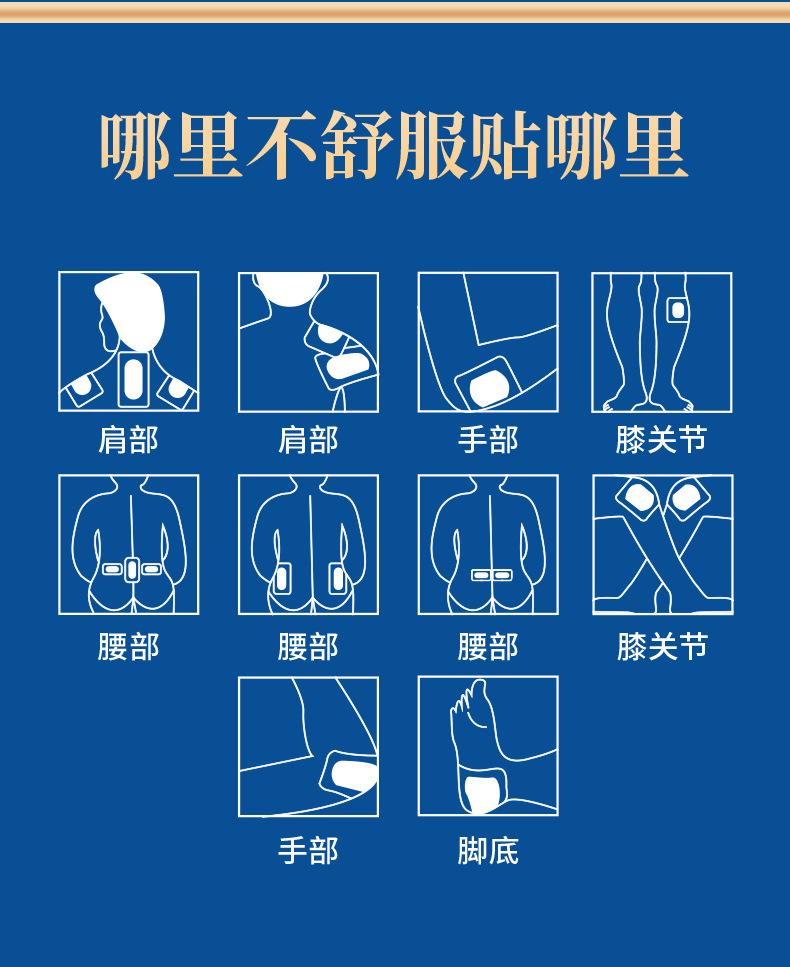 哪里不舒服贴哪里

肩部 肩部 手部 膝关节

腰部 腰部 腰部 膝关节

手部 脚底