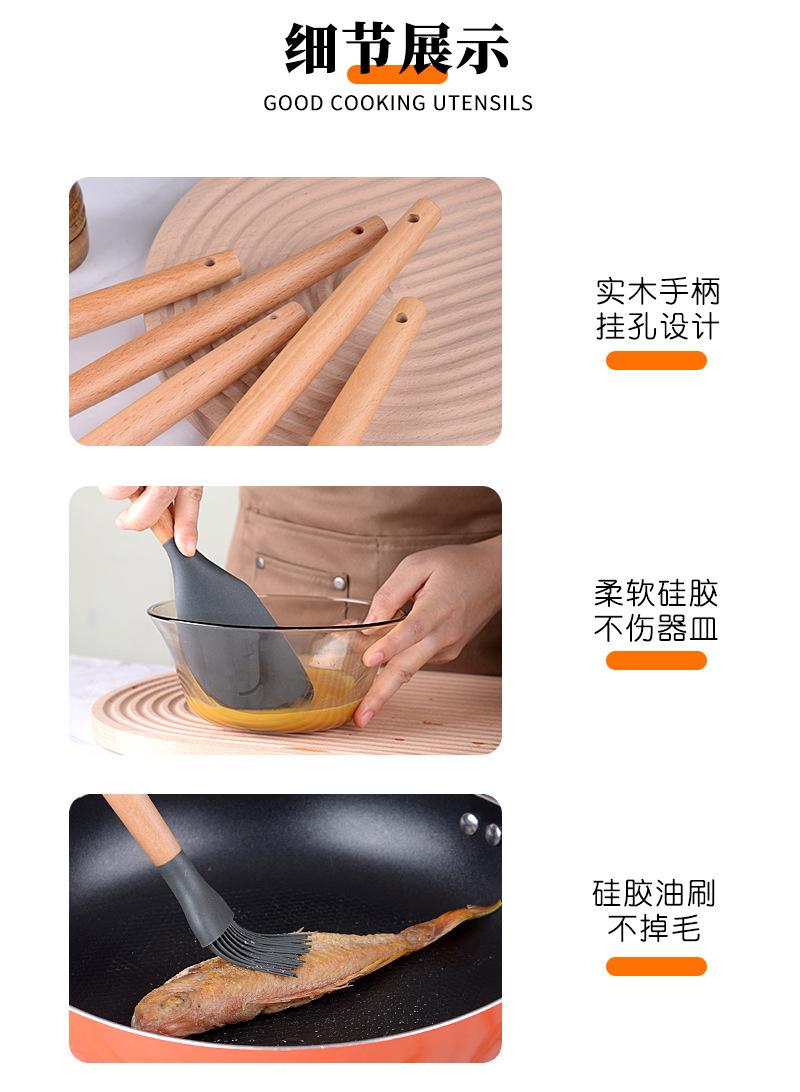 细节展示
GOOD COOKING UTENSILS

实木手柄
挂孔设计

柔软硅胶
不伤器皿

硅胶油刷
不掉毛