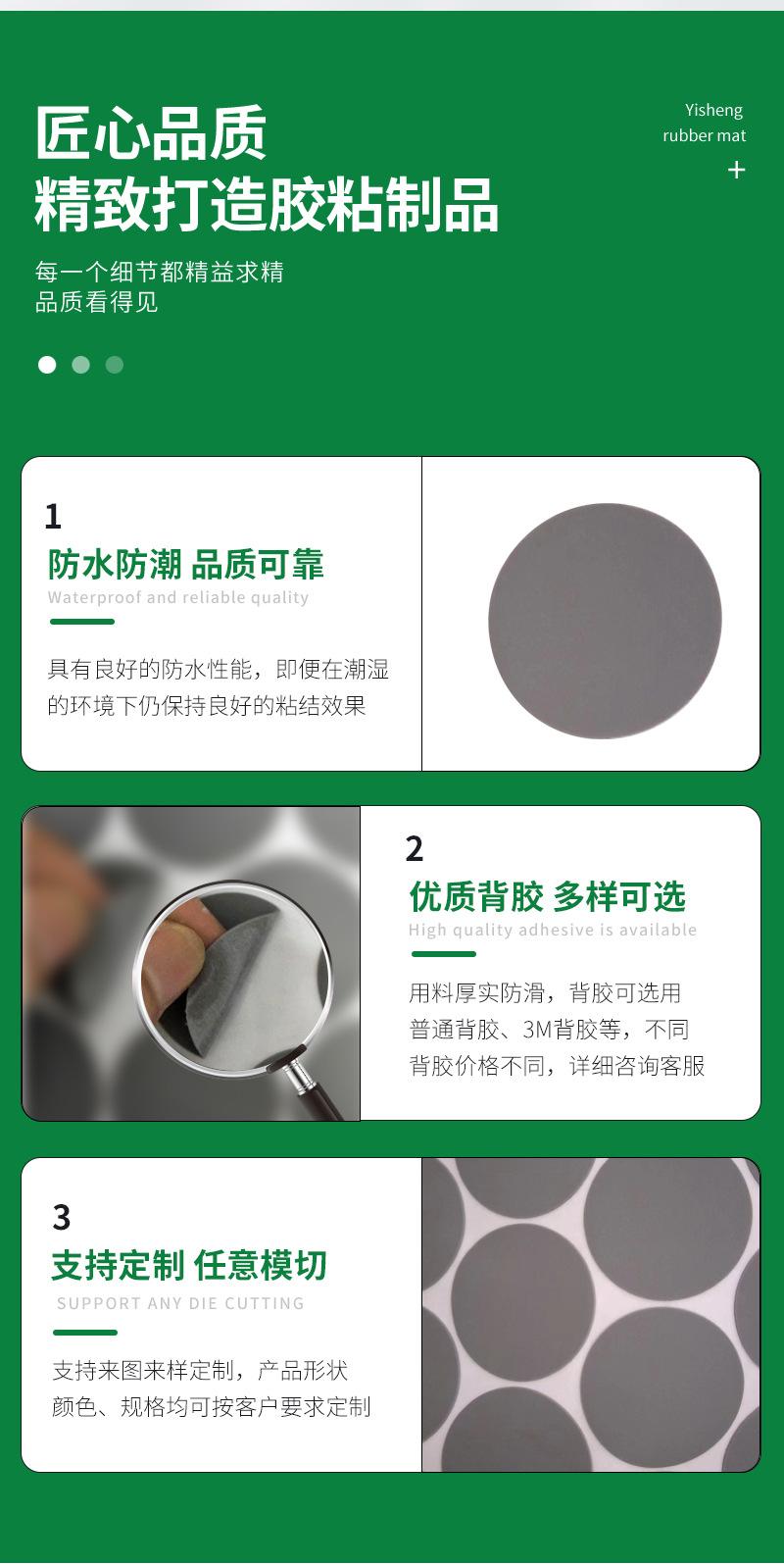 匠心品质
精致打造胶粘制品

Yisheng
rubber mat
+

每一个细节都精益求精
品质看得见

1
防水防潮 品质可靠
Waterproof and reliable quality

具有良好的防水性能，即便在潮湿的环境下仍保持良好的粘结效果

2
优质背胶 多样可选
High quality adhesive is available

用料厚实防滑，背胶可选用普通背胶、3M背胶等，不同背胶价格不同，详细咨询客服

3
支持定制 任意模切
SUPPORT ANY DIE CUTTING

支持来图来样定制，产品形状颜色、规格均可按客户要求定制