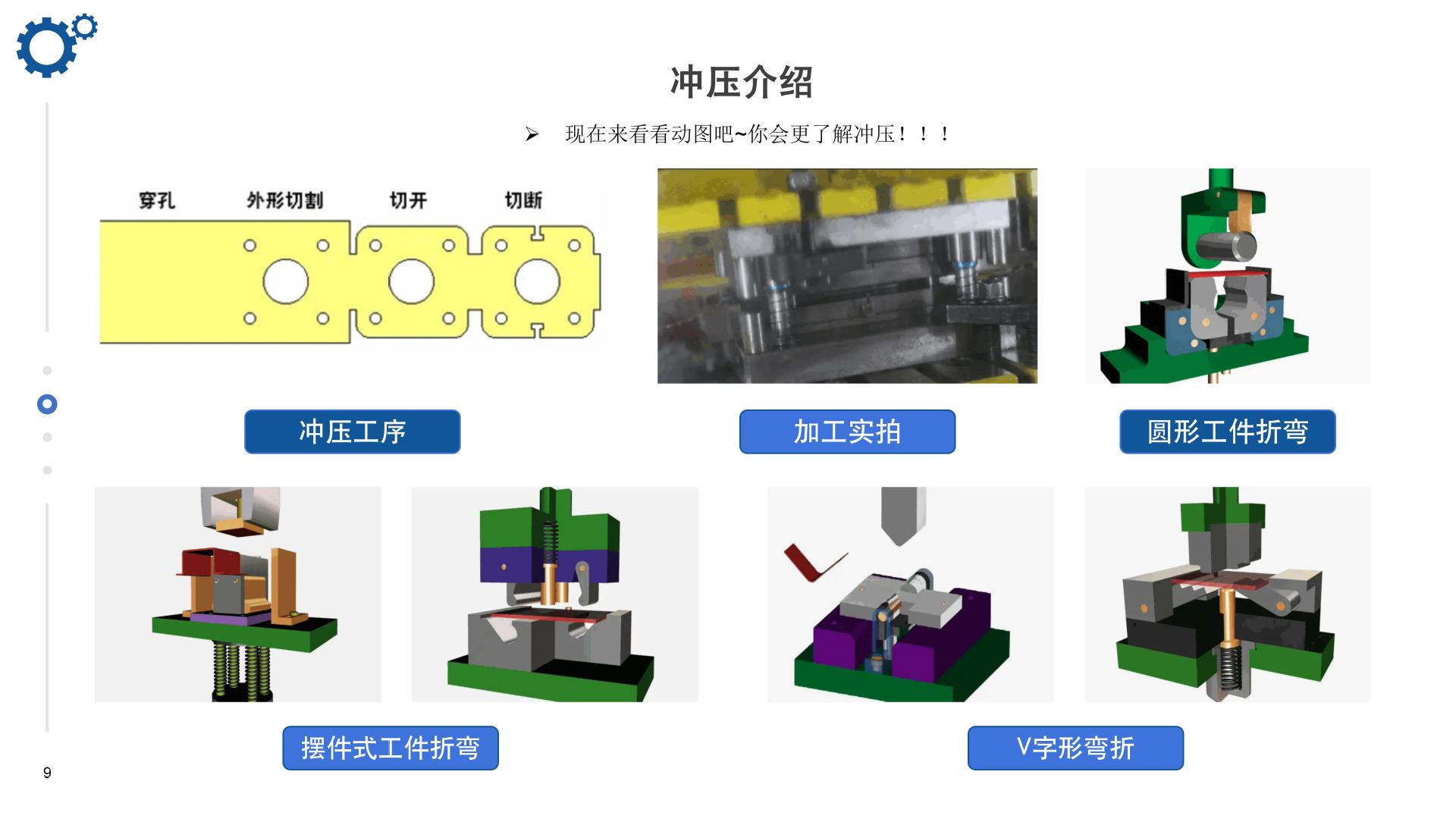 冲压介绍

➢ 现在来看看动图吧~你会更了解冲压！！！

穿孔 外形切割 切开 切断

冲压工序

加工实拍

圆形工件折弯

摆件式工件折弯

V字形弯折

9