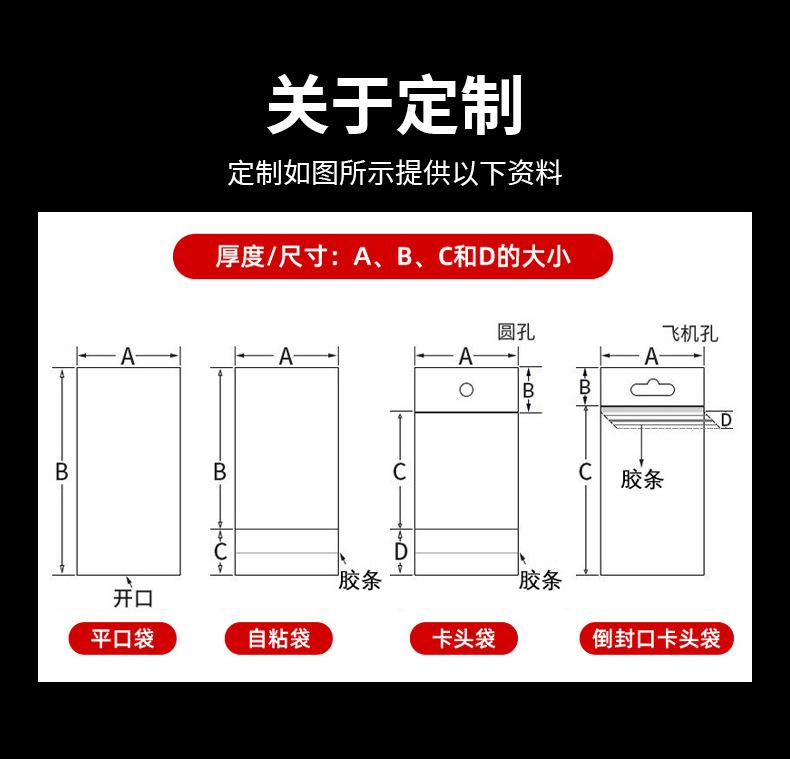 关于定制

定制如图所示提供以下资料

厚度/尺寸：A、B、C和D的大小

A
B
开口
平口袋

A
B
C
胶条
自粘袋

圆孔
A
B
C
D
胶条
卡头袋

飞机孔
A
B
D
C
胶条
倒封口卡头袋