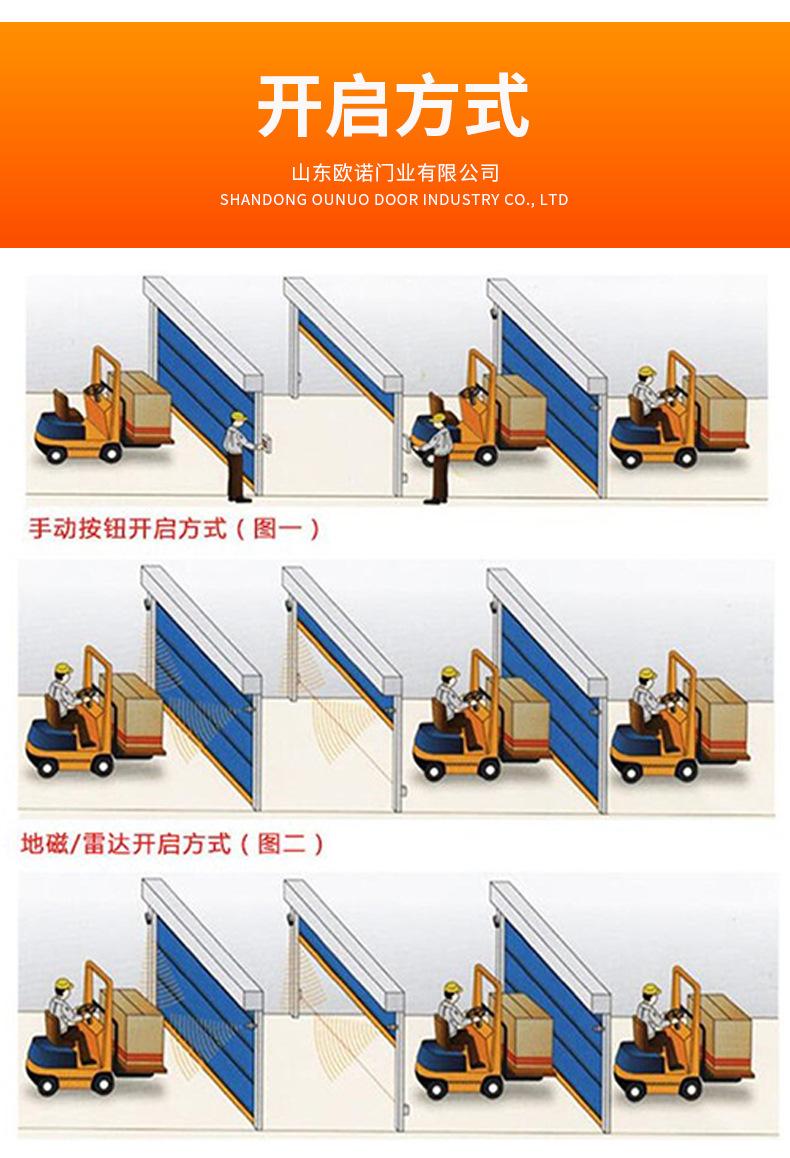 开启方式

山东欧诺门业有限公司
SHANDONG OUNUO DOOR INDUSTRY CO., LTD

手动按钮开启方式（图一）

地磁/雷达开启方式（图二）