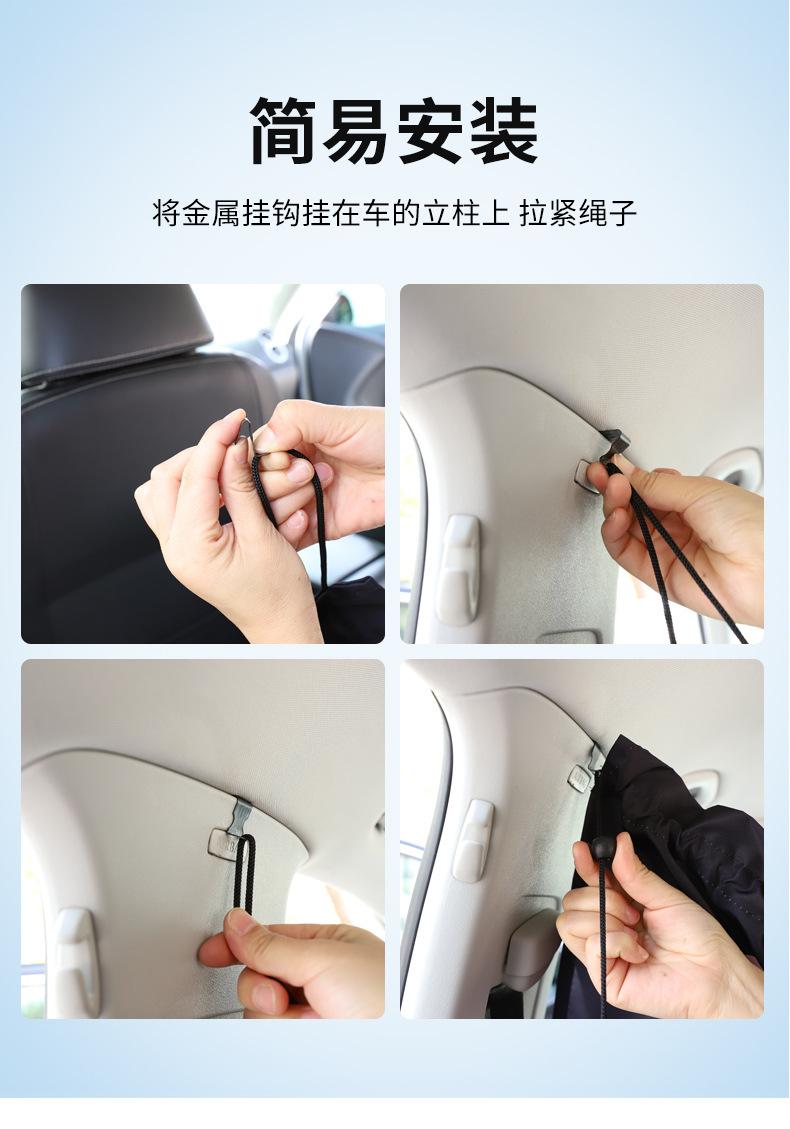 简易安装

将金属挂钩挂在车的立柱上 拉紧绳子